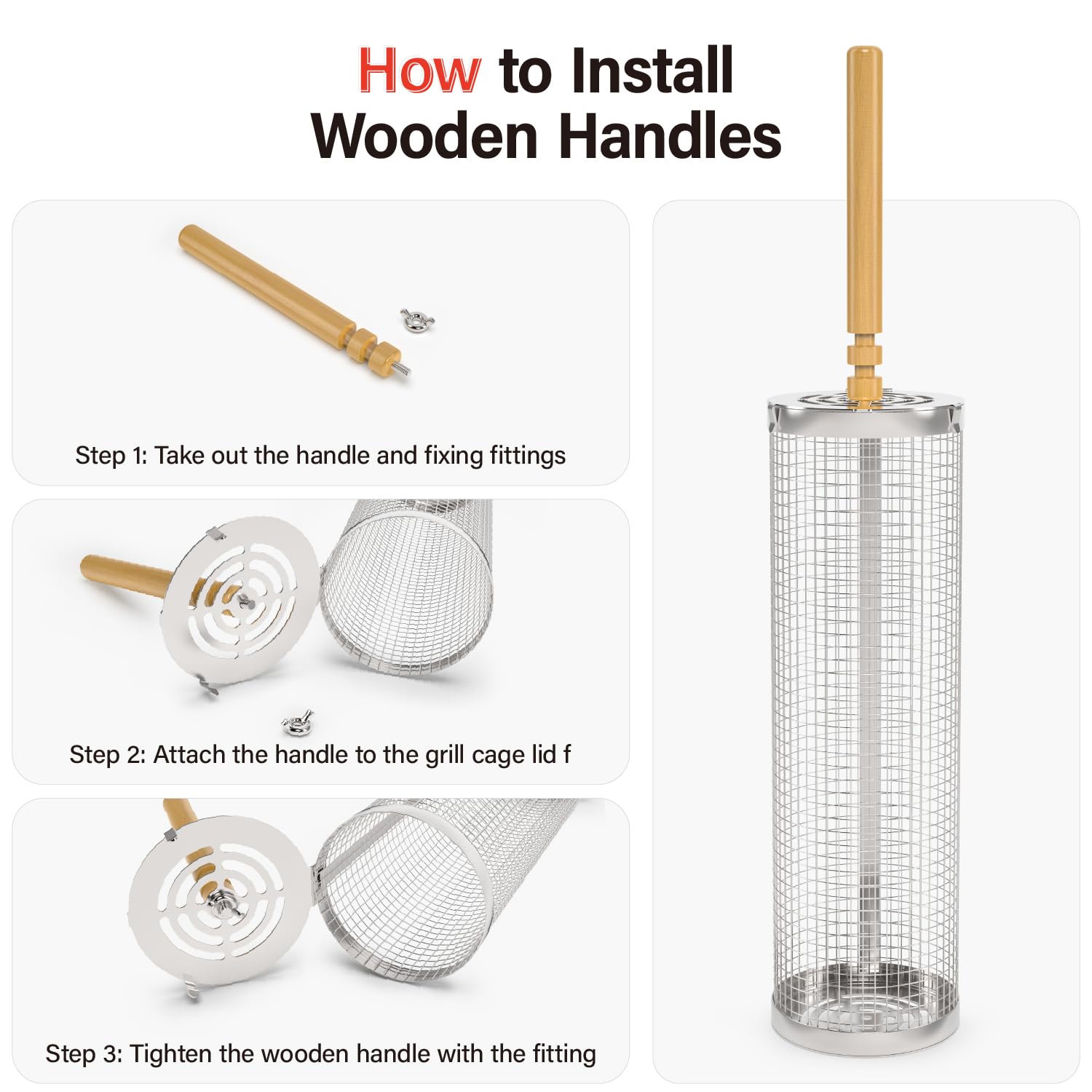 How to Install Wooden Handles

Step 1: Take out the handle and fixing fittings

Step 2: Attach the handle to the grill cage lid f

Step 3: Tighten the wooden handle with the fitting