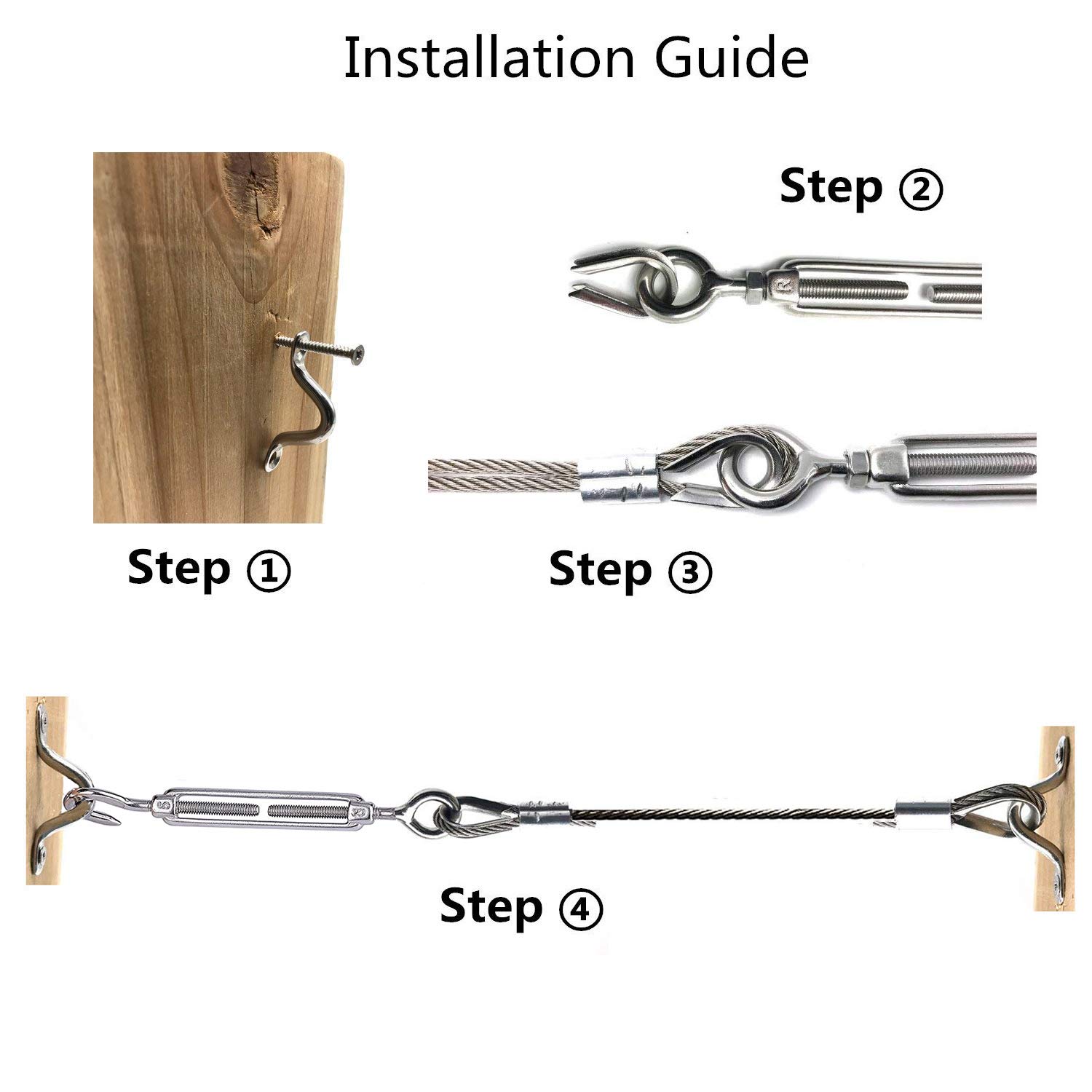 Installation Guide

Step ②

R

Step ①

Step ③

Step ④