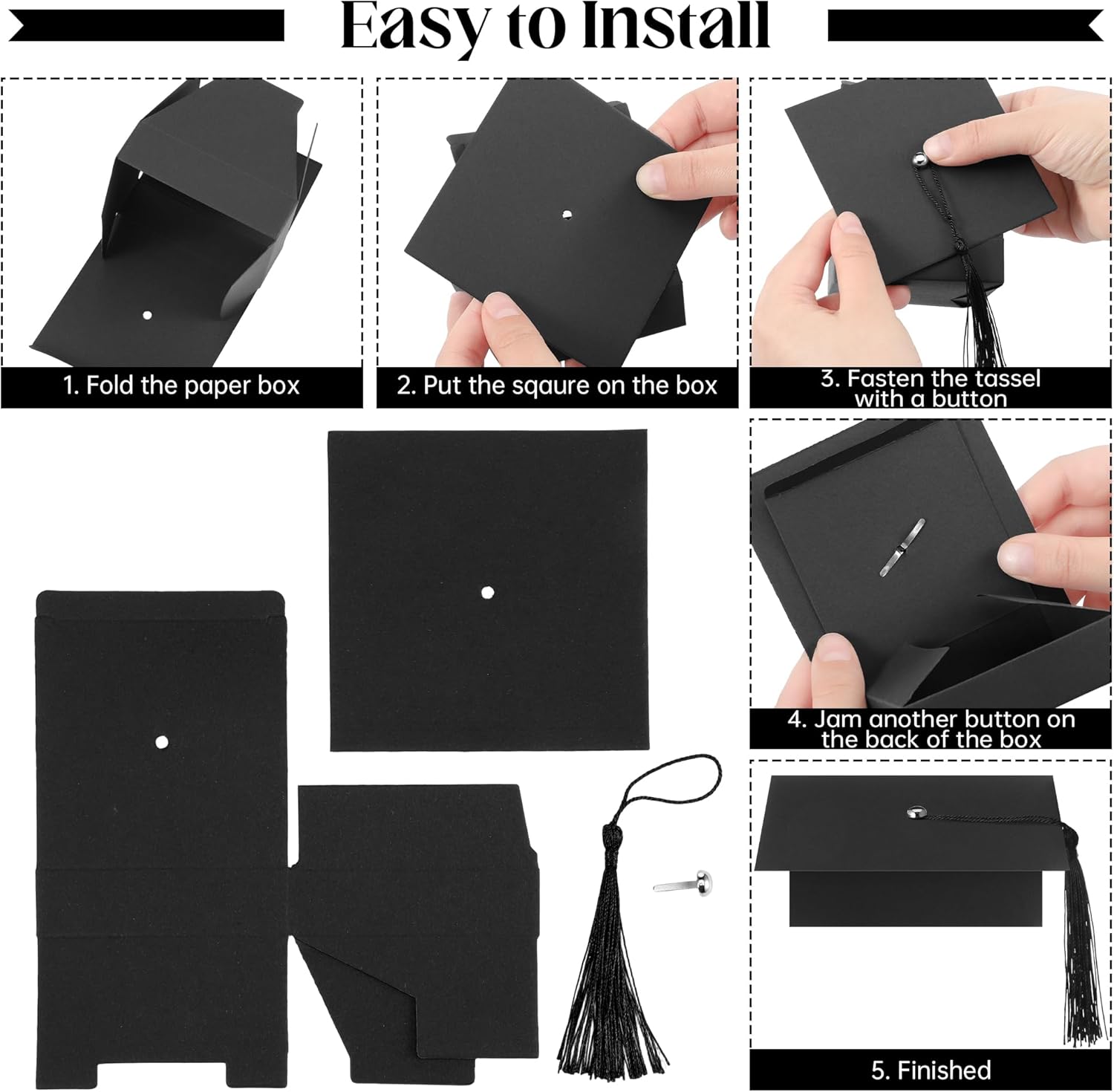 Easy to Install

1. Fold the paper box

2. Put the sqaure on the box

3. Fasten the tassel with a button

4. Jam another button on the back of the box

5. Finished