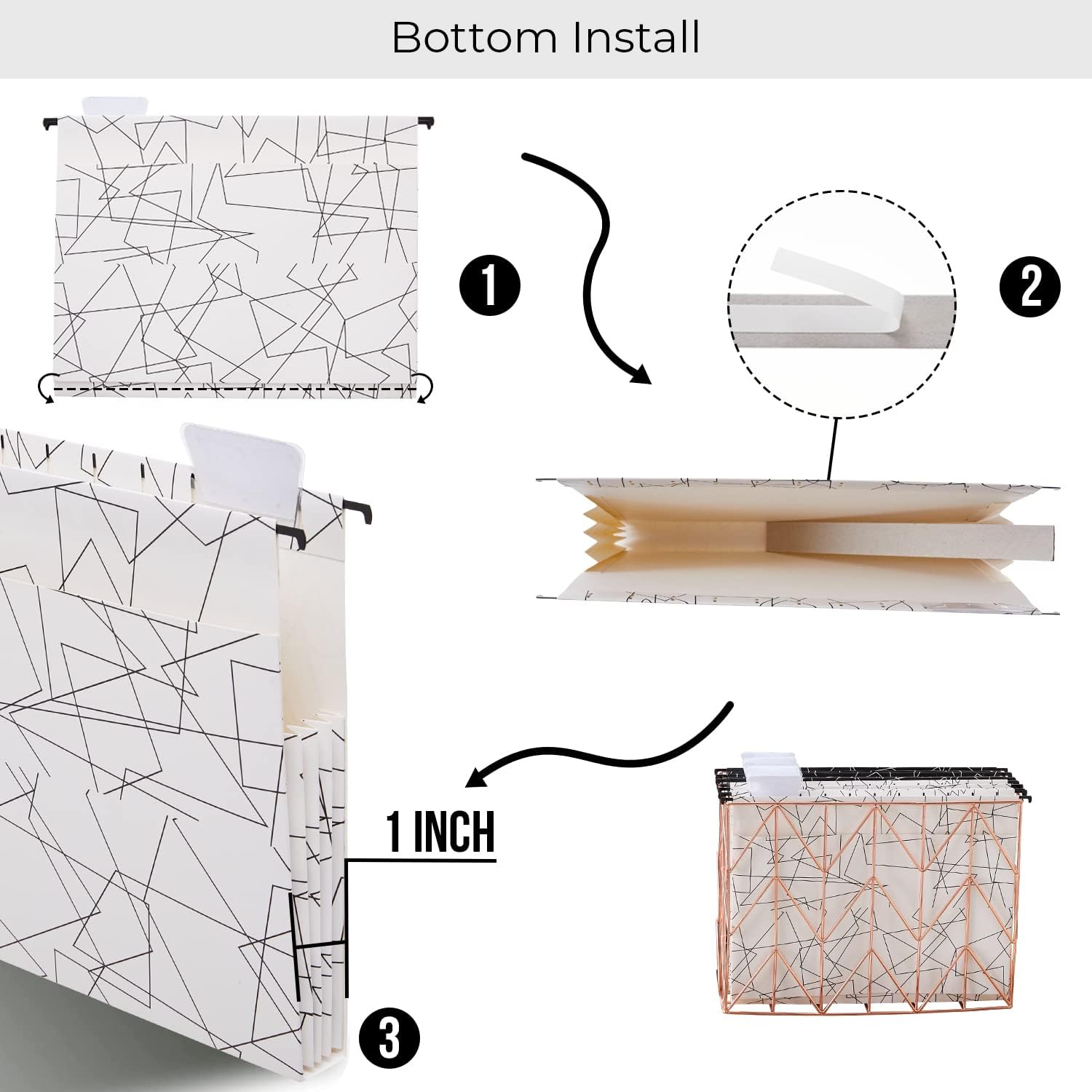 Bottom Install

1

2

1 INCH

3