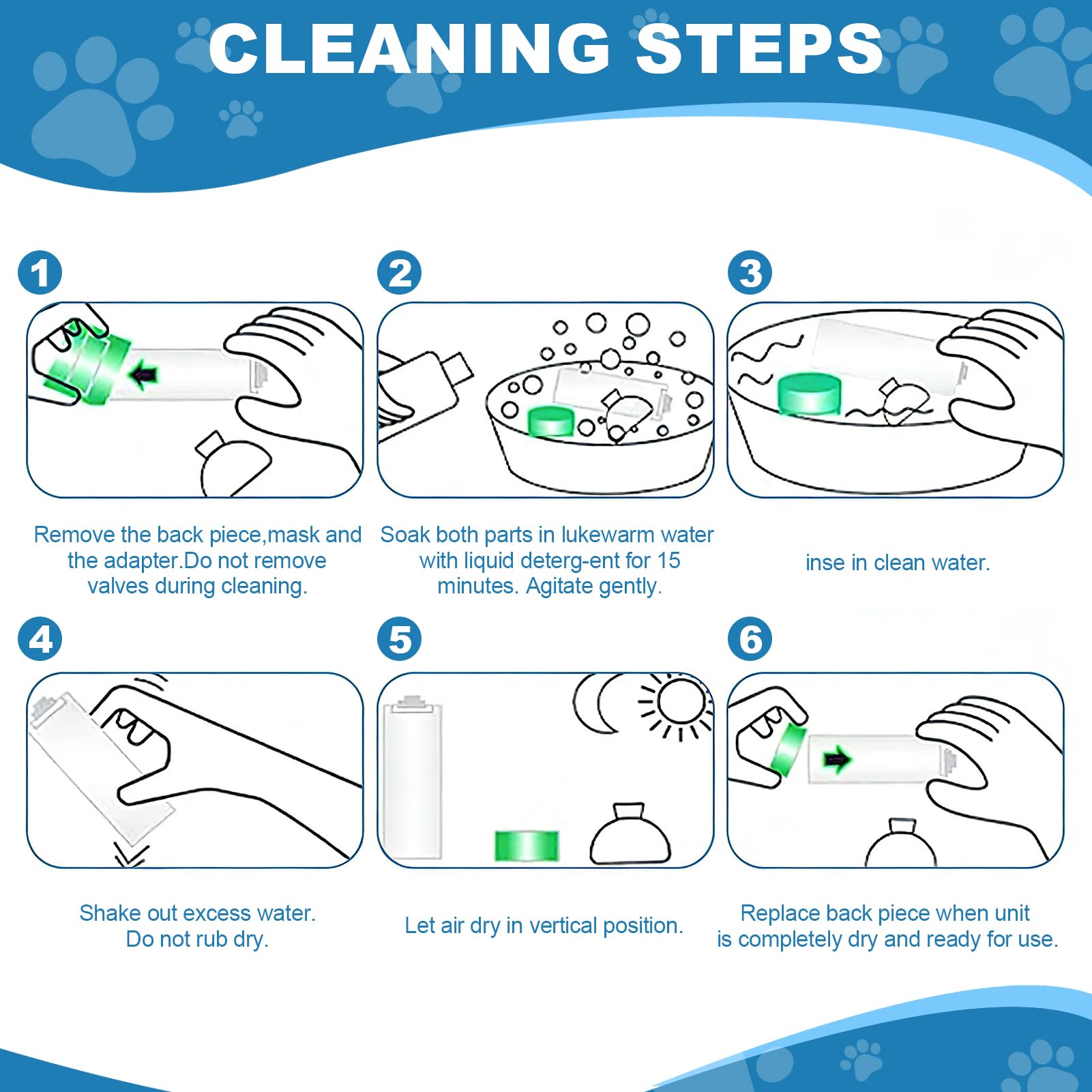 CLEANING STEPS

1

Remove the back piece,mask and the adapter.Do not remove valves during cleaning.

2

Soak both parts in lukewarm water with liquid deterg-ent for 15 minutes. Agitate gently.

3

inse in clean water.

4

Shake out excess water. Do not rub dry.

5

Let air dry in vertical position.

6

Replace back piece when unit is completely dry and ready for use.