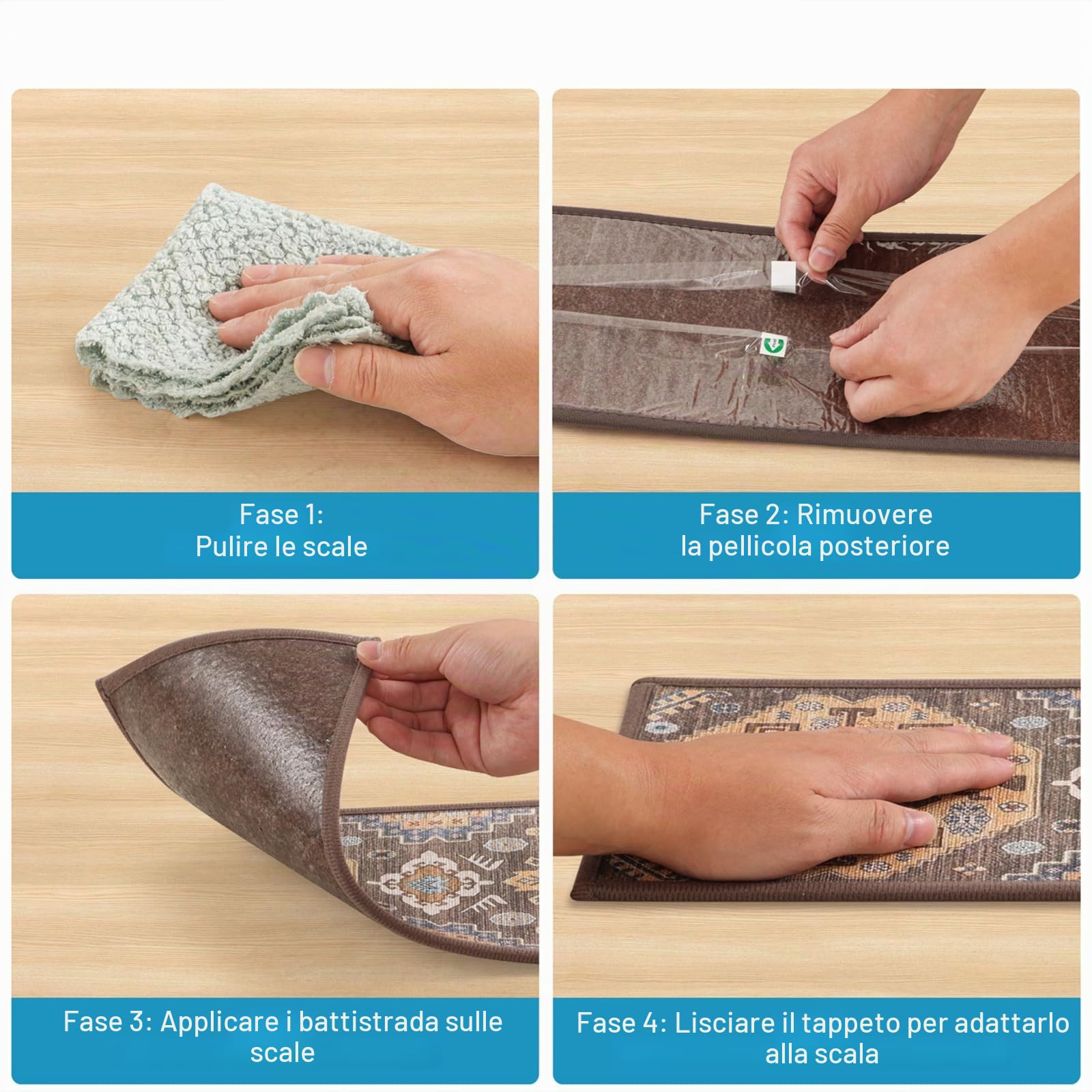 Fase 1:
Pulire le scale

Fase 2: Rimuovere
la pellicola posteriore

Fase 3: Applicare i battistrada sulle scale

Fase 4: Lisciare il tappeto per adattarlo alla scala