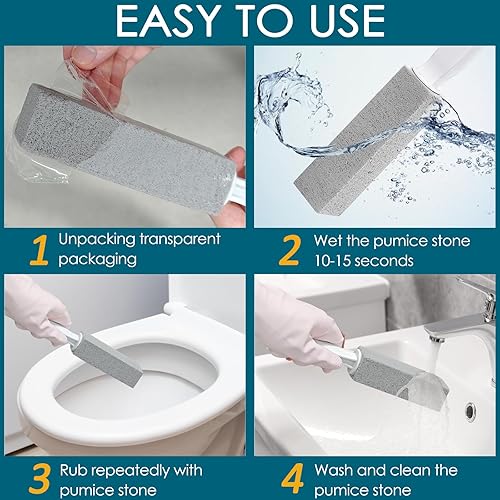 EASY TO USE

1 Unpacking transparent packaging

2 Wet the pumice stone 10-15 seconds

3 Rub repeatedly with pumice stone

4 Wash and clean the pumice stone