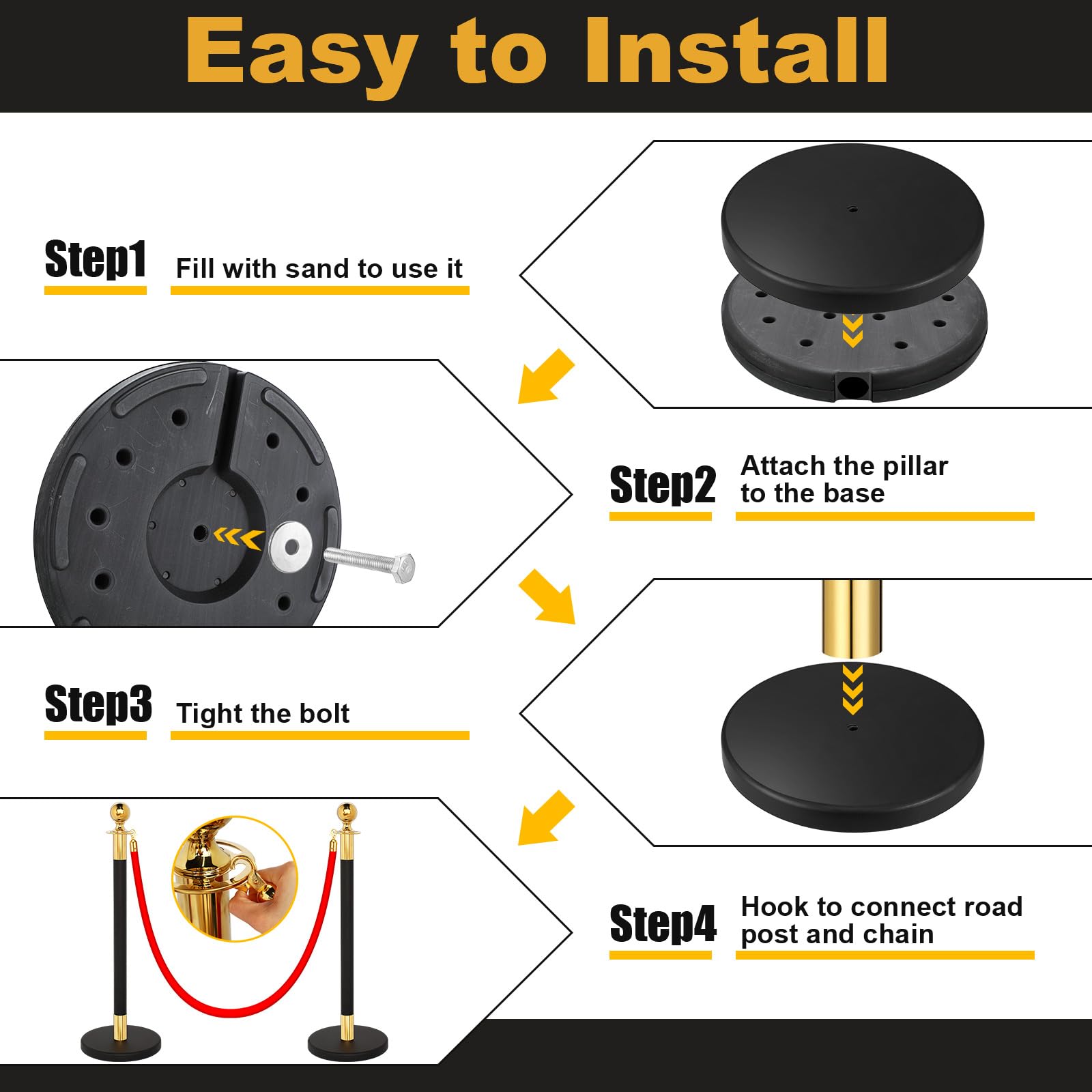 Easy to Install

Step1 Fill with sand to use it

Step2 Attach the pillar to the base

Step3 Tight the bolt

Step4 Hook to connect road post and chain