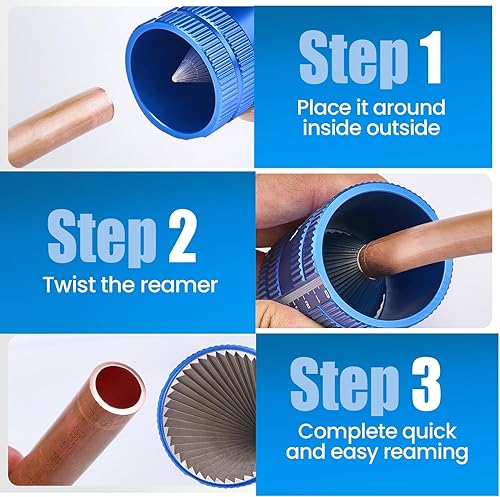 Step 1
Place it around inside outside

Step 2
Twist the reamer

Step 3
Complete quick and easy reaming