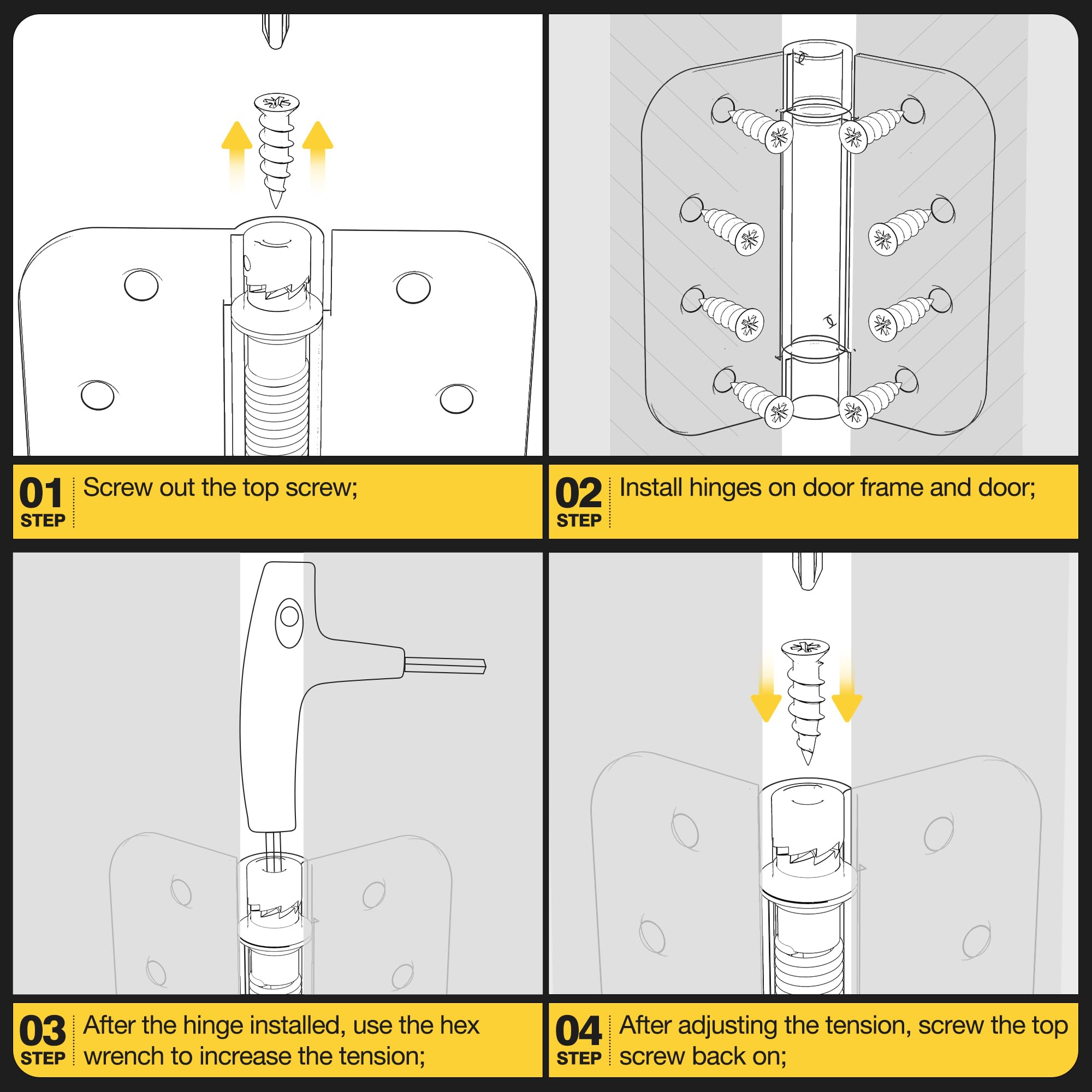 01
STEP
Screw out the top screw;

02
STEP
Install hinges on door frame and door;

03
STEP
After the hinge installed, use the hex wrench to increase the tension;

04
STEP
After adjusting the tension, screw the top screw back on;