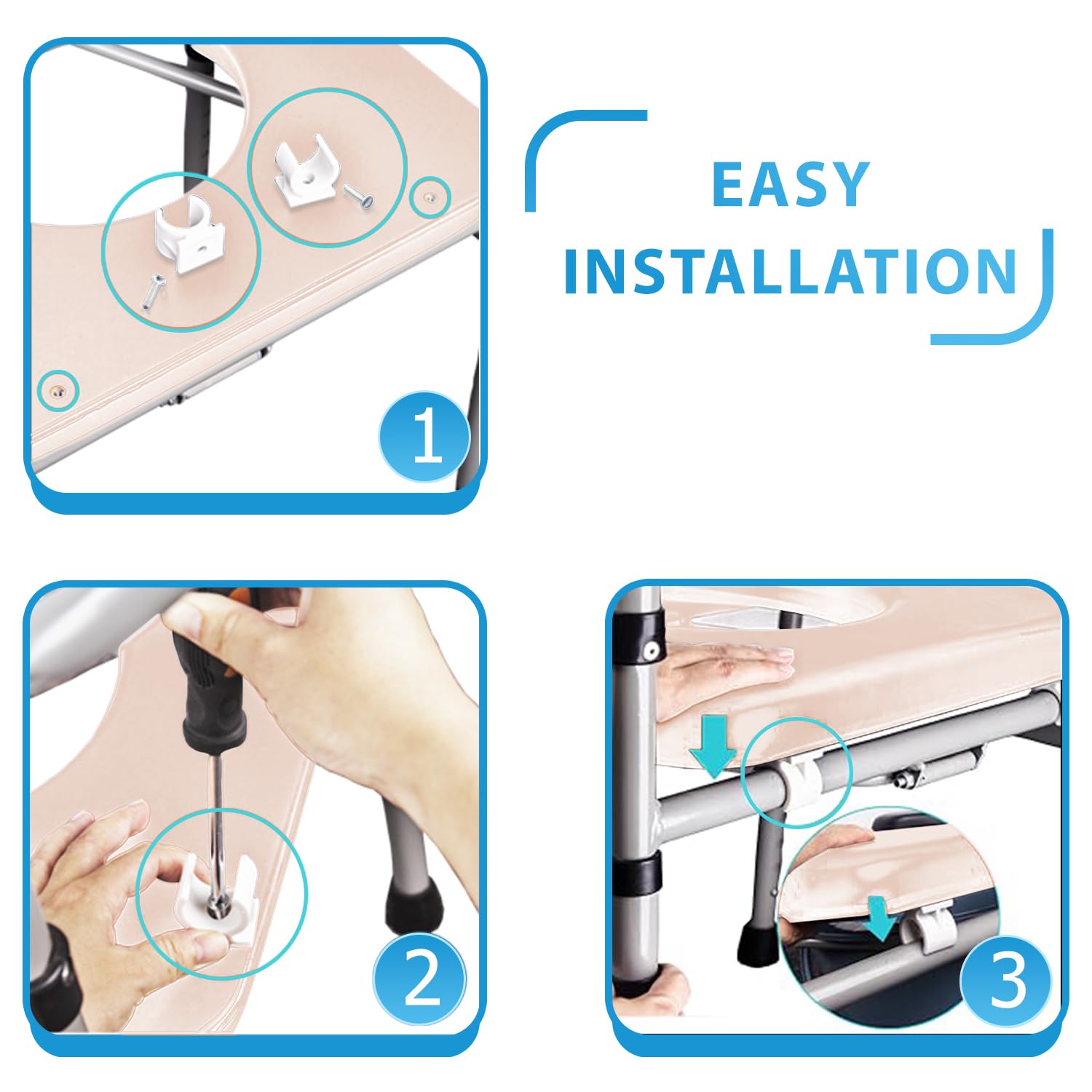 1

EASY
INSTALLATION

2

3