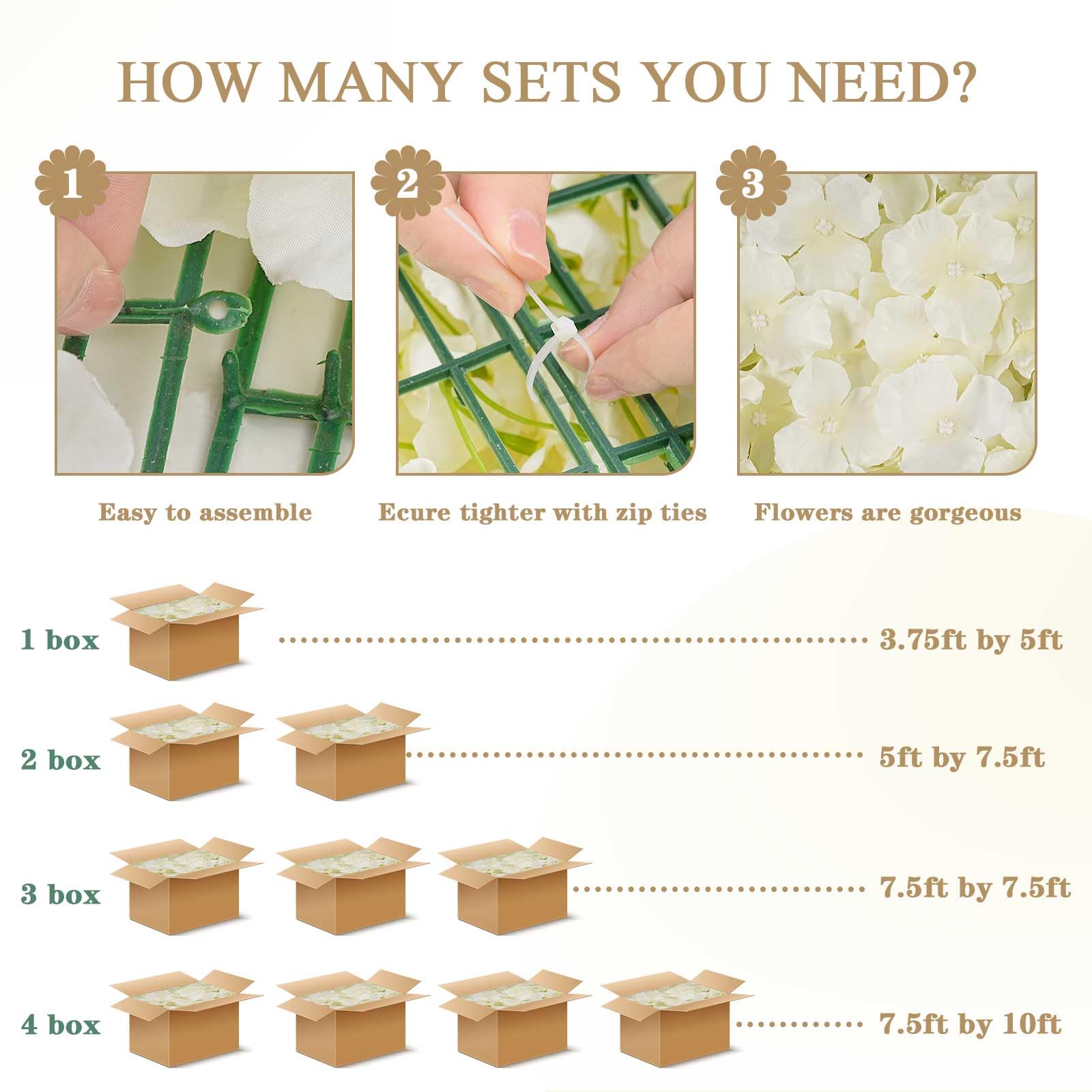 HOW MANY SETS YOU NEED?

1

Easy to assemble

2

Ecure tighter with zip ties

3

Flowers are gorgeous

1 box 3.75ft by 5ft

2 box 5ft by 7.5ft

3 box 7.5ft by 7.5ft

4 box 7.5ft by 10ft