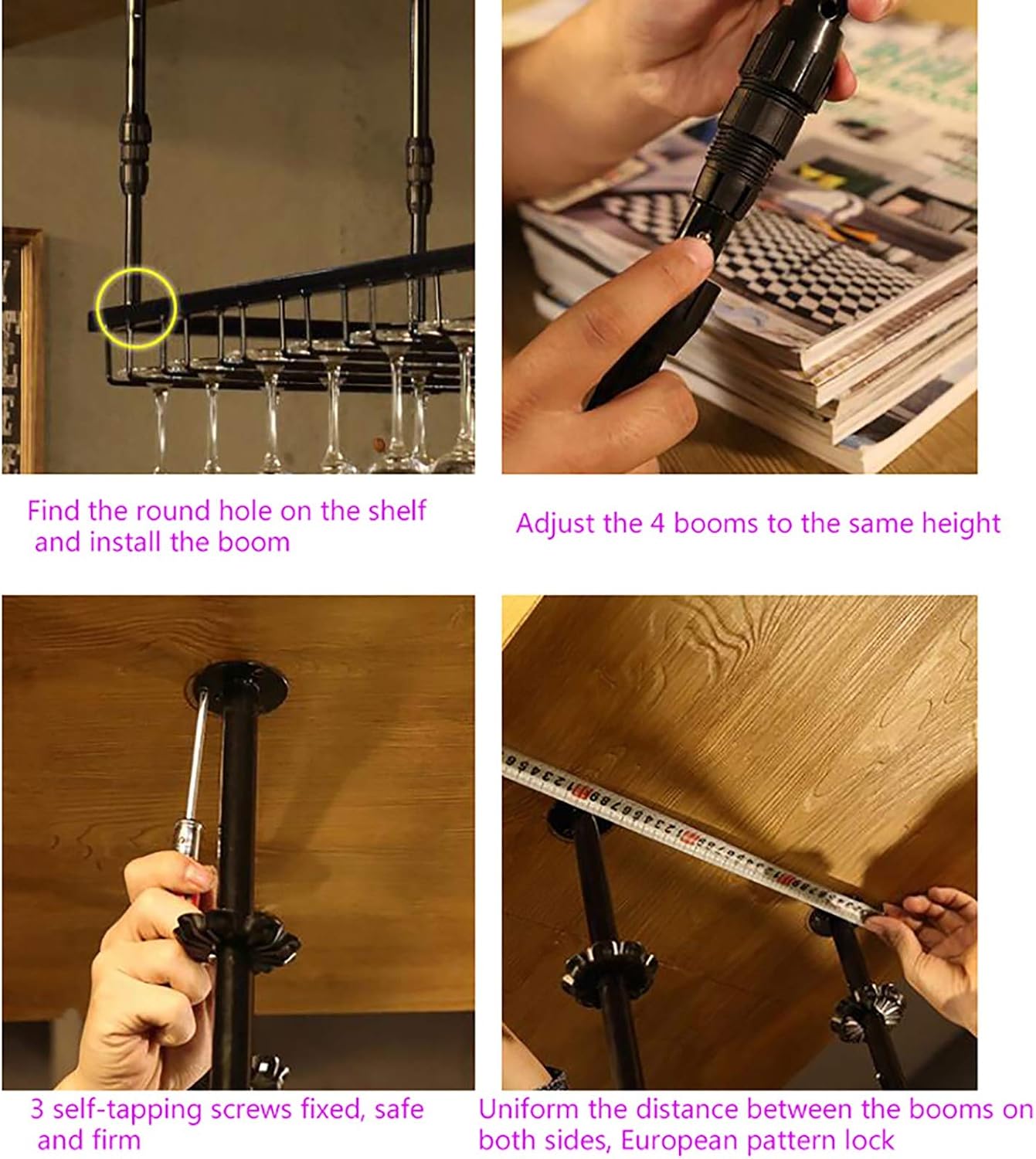 Find the round hole on the shelf and install the boom

Adjust the 4 booms to the same height

3 self-tapping screws fixed, safe and firm

Uniform the distance between the booms on both sides, European pattern lock