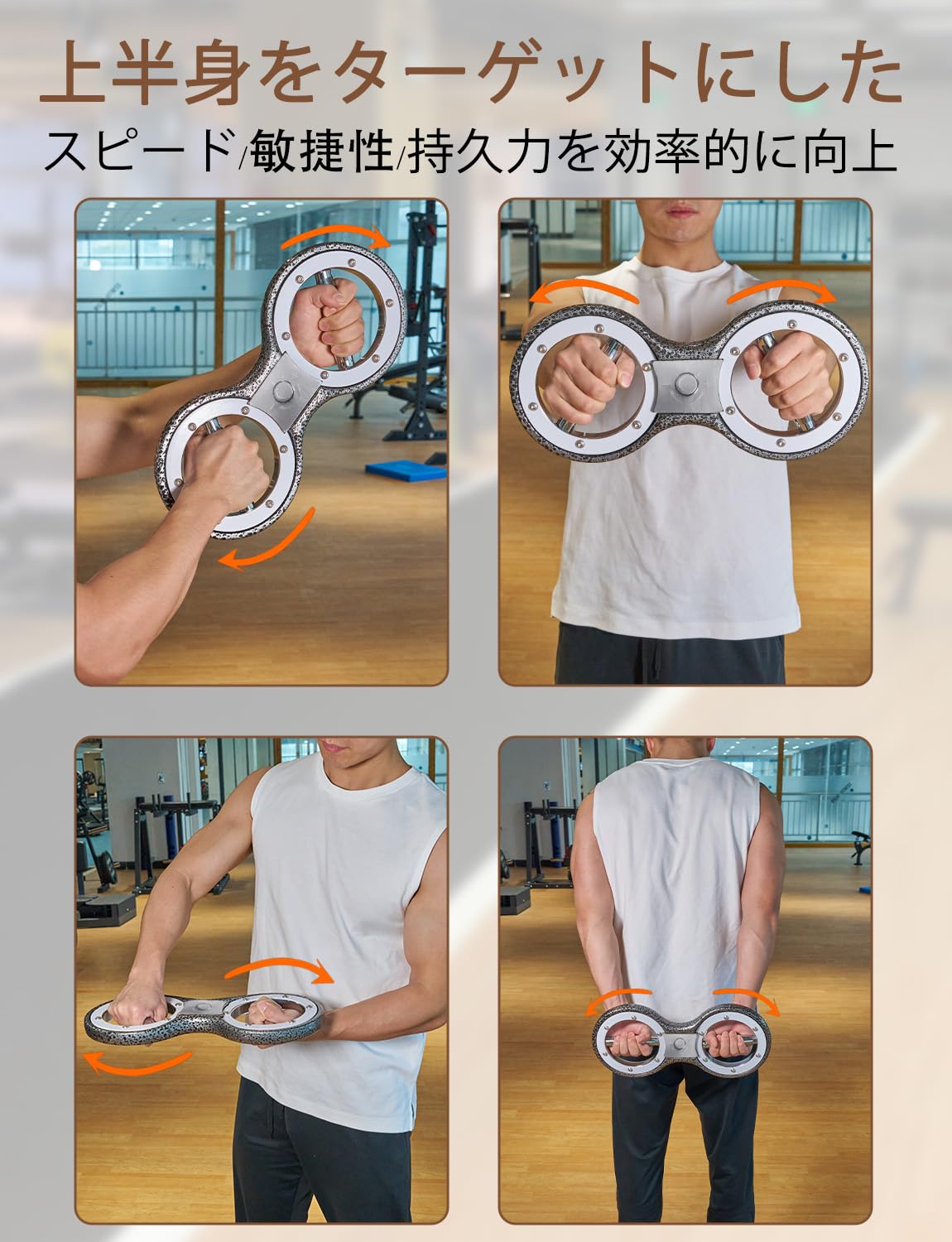 上半身をターゲットにした
スピード/敏捷性/持久力を効率的に向上