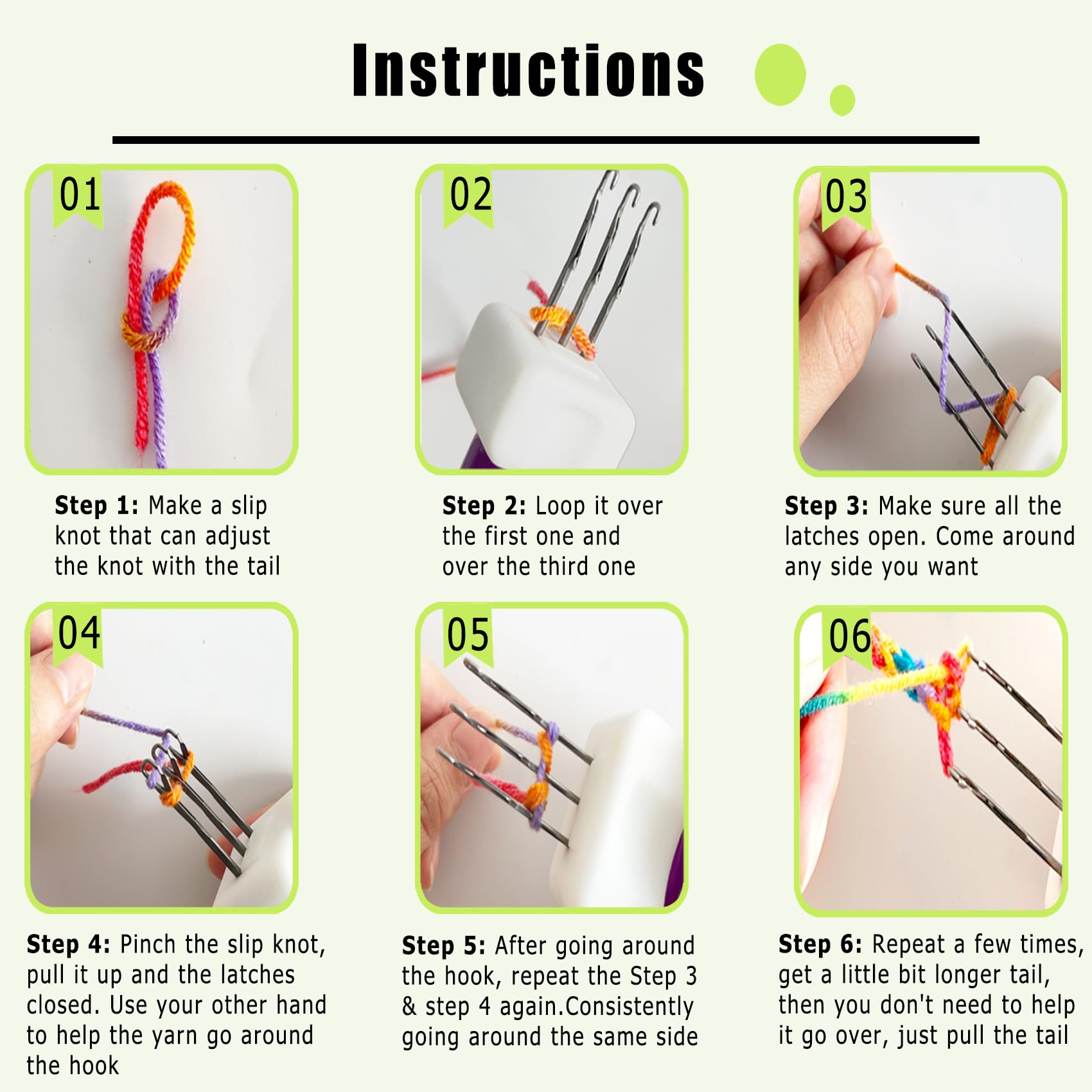 Instructions

01

Step 1: Make a slip knot that can adjust the knot with the tail

02

Step 2: Loop it over the first one and over the third one

03

Step 3: Make sure all the latches open. Come around any side you want

04

Step 4: Pinch the slip knot, pull it up and the latches closed. Use your other hand to help the yarn go around the hook

05

Step 5: After going around the hook, repeat the Step 3 & step 4 again.Consistently going around the same side

06

Step 6: Repeat a few times, get a little bit longer tail, then you don't need to help it go over, just pull the tail