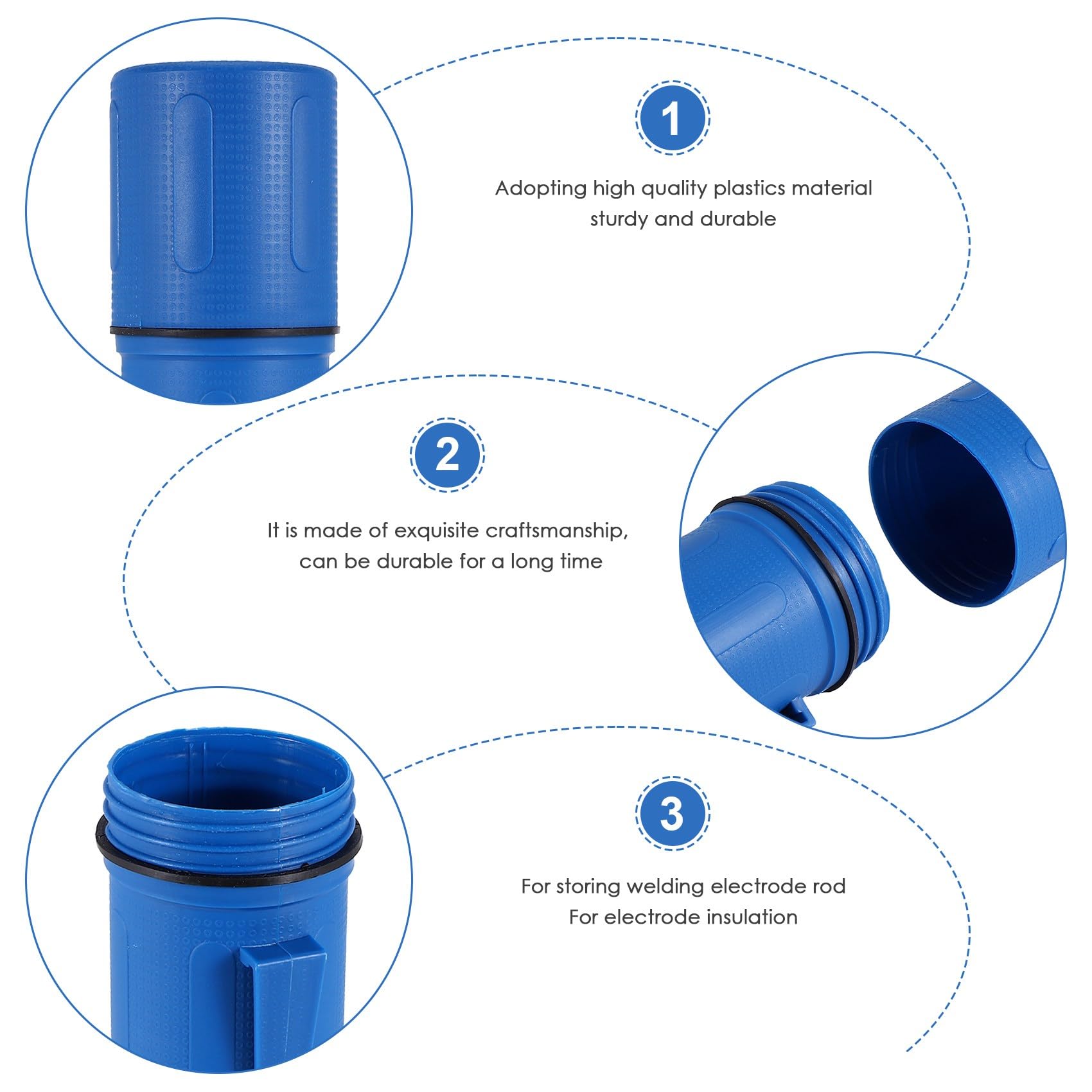 1

Adopting high quality plastics material sturdy and durable

2

It is made of exquisite craftsmanship, can be durable for a long time

3

For storing welding electrode rod
For electrode insulation