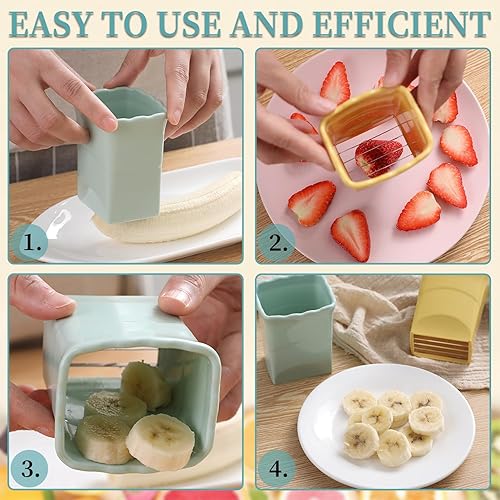 EASY TO USE AND EFFICIENT

1.

2.

3.

4.