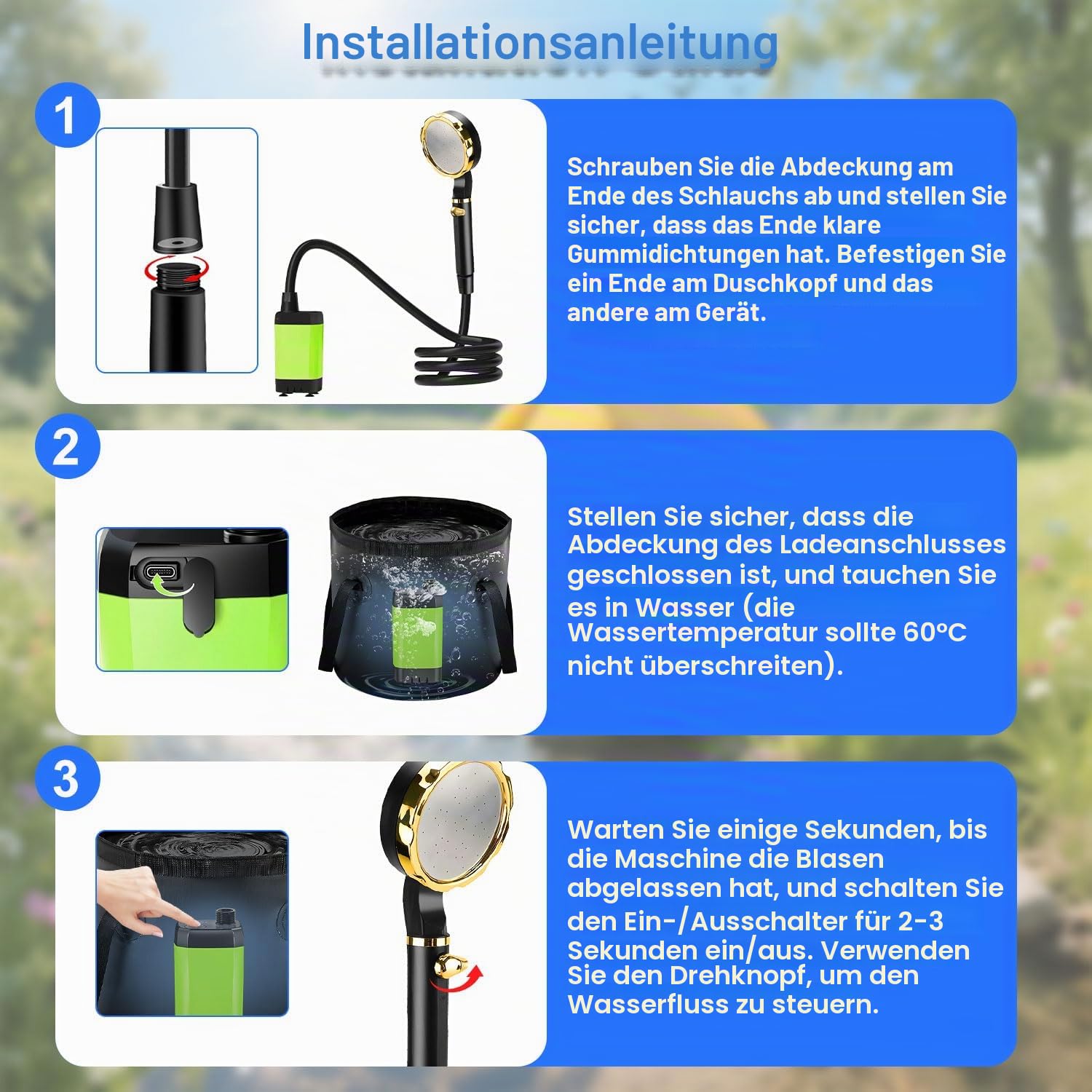 Installationsanleitung

1

Schrauben Sie die Abdeckung am Ende des Schlauchs ab und stellen Sie sicher, dass das Ende klare Gummidichtungen hat. Befestigen Sie ein Ende am Duschkopf und das andere am Gerät.

2

Stellen Sie sicher, dass die Abdeckung des Ladeanschlusses geschlossen ist, und tauchen Sie es in Wasser (die Wassertemperatur sollte 60°C nicht überschreiten).

3

Warten Sie einige Sekunden, bis die Maschine die Blasen abgelassen hat, und schalten Sie den Ein-/Ausschalter für 2-3 Sekunden ein/aus. Verwenden Sie den Drehknopf, um den Wasserfluss zu steuern.