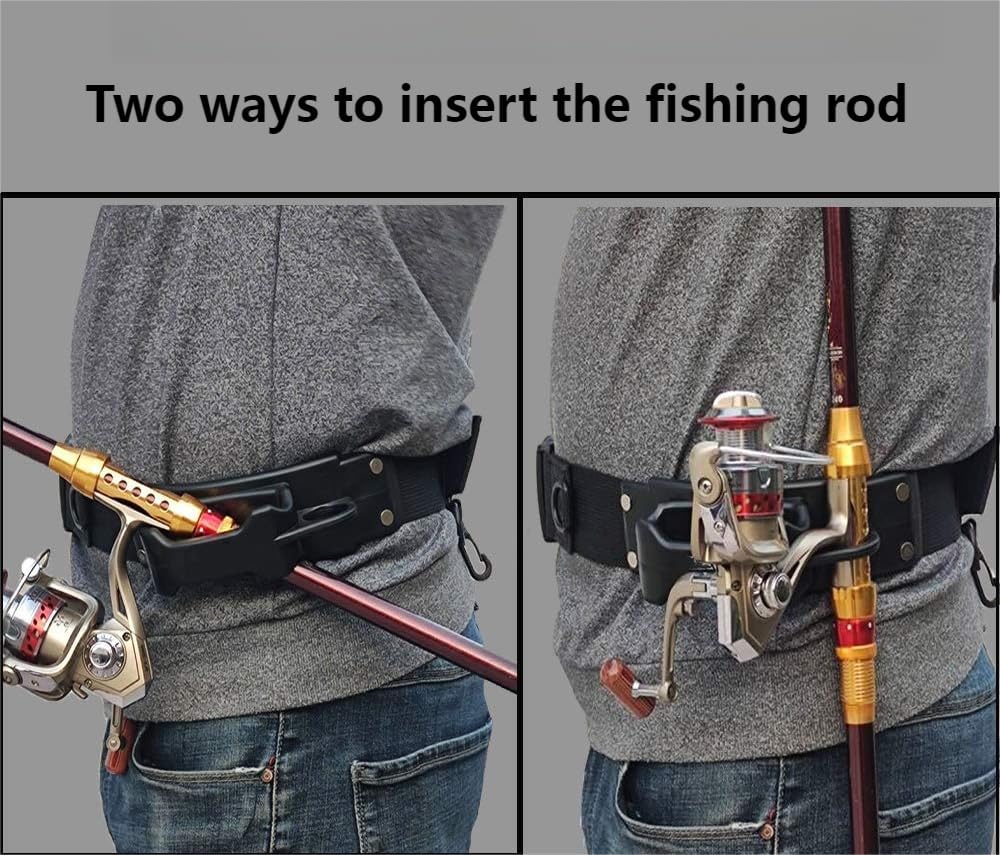 Two ways to insert the fishing rod