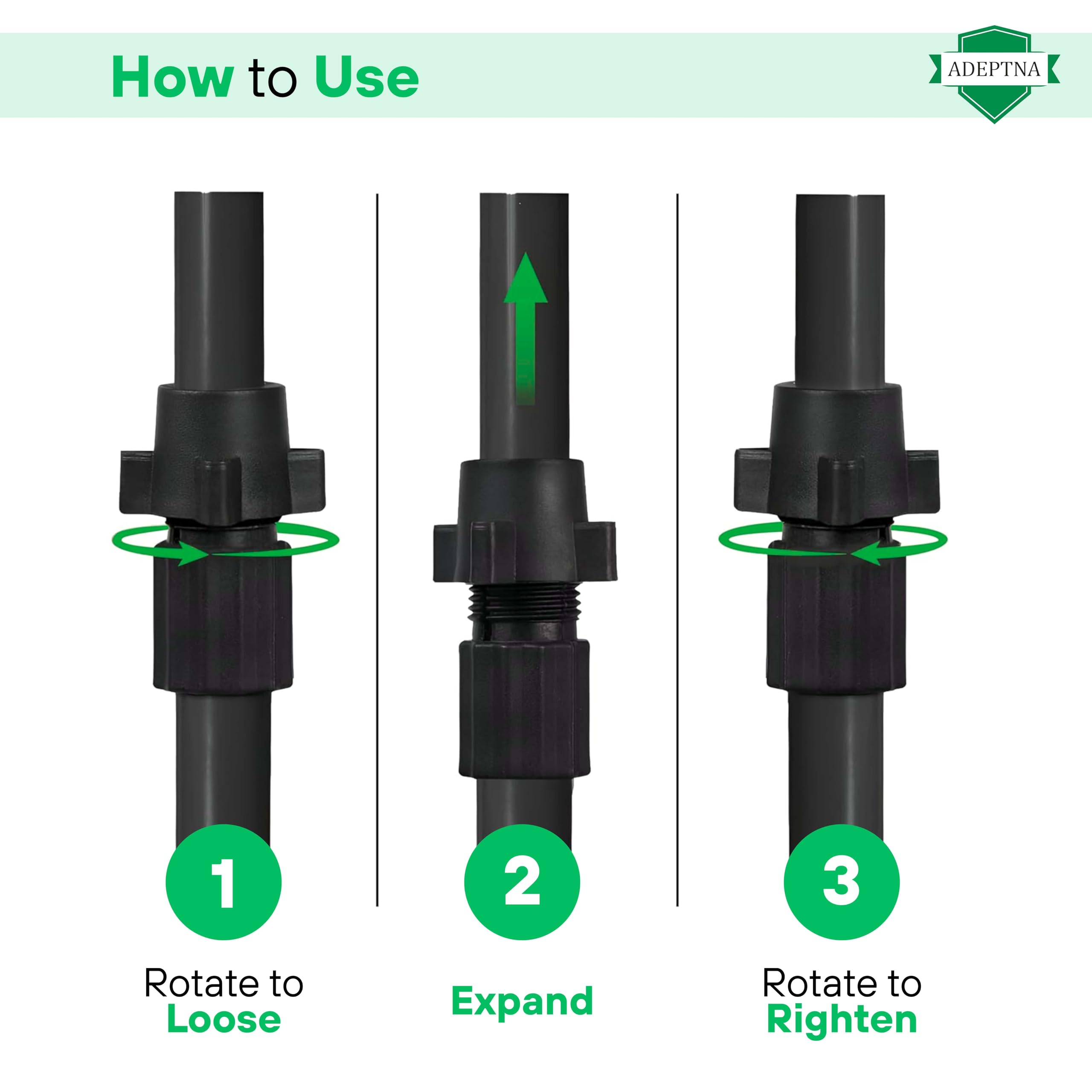 How to Use

ADEPTNA

1

Rotate to Loose

2

Expand

3

Rotate to Righten