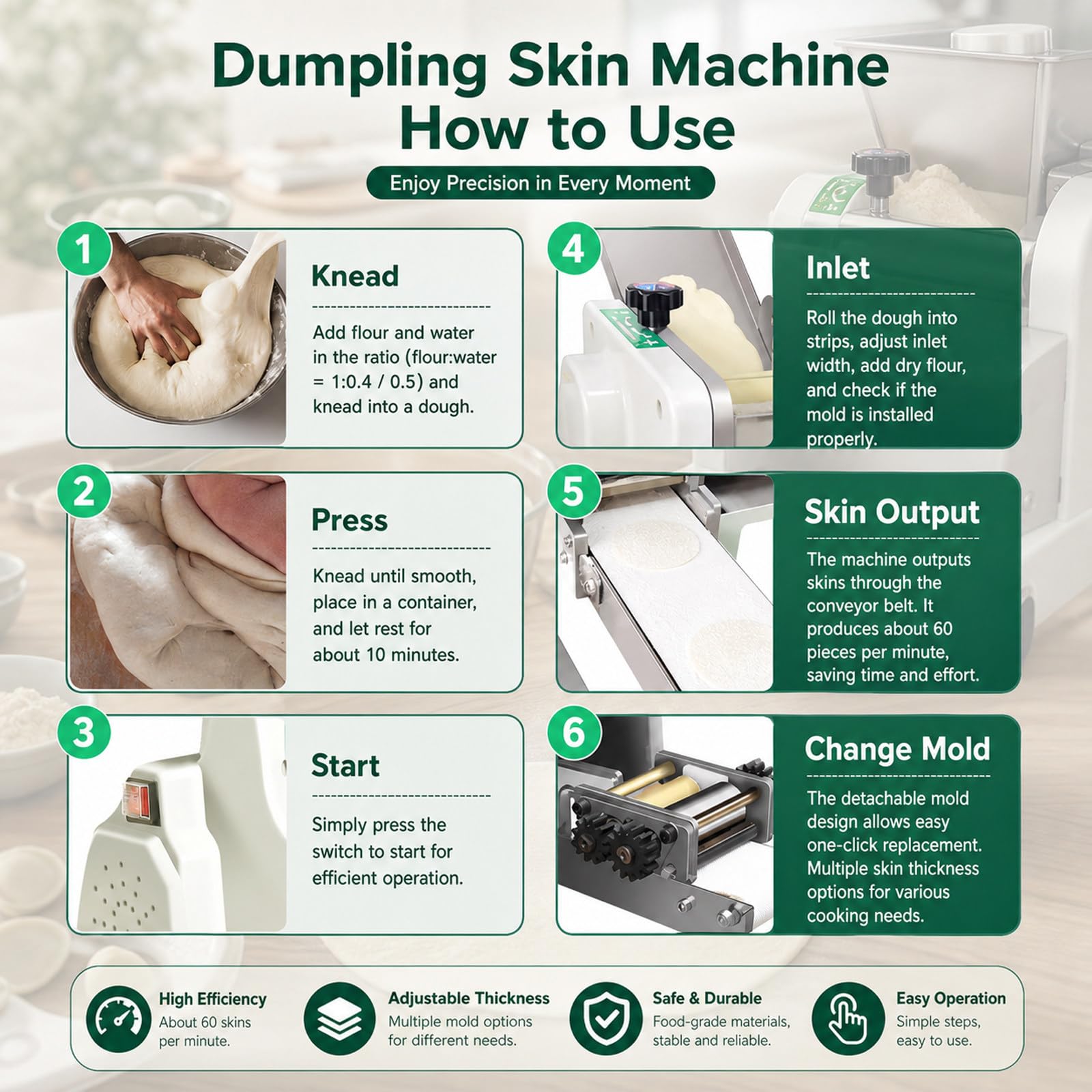 Dumpling Skin Machine How to Use

Enjoy Precision in Every Moment

1
Knead
Add flour and water in the ratio (flour:water = 1:0.4 / 0.5) and knead into a dough.

2
Press
Knead until smooth, place in a container, and let rest for about 10 minutes.

3
Start
Simply press the switch to start for efficient operation.

4
Inlet
Roll the dough into strips, adjust inlet width, add dry flour, and check if the mold is installed properly.

5
Skin Output
The machine outputs skins through the conveyor belt. It produces about 60 pieces per minute, saving time and effort.

6
Change Mold
The detachable mold design allows easy one-click replacement. Multiple skin thickness options for various cooking needs.

High Efficiency
About 60 skins per minute.

Adjustable Thickness
Multiple mold options for different needs.

Safe & Durable
Food-grade materials, stable and reliable.

Easy Operation
Simple steps, easy to use.