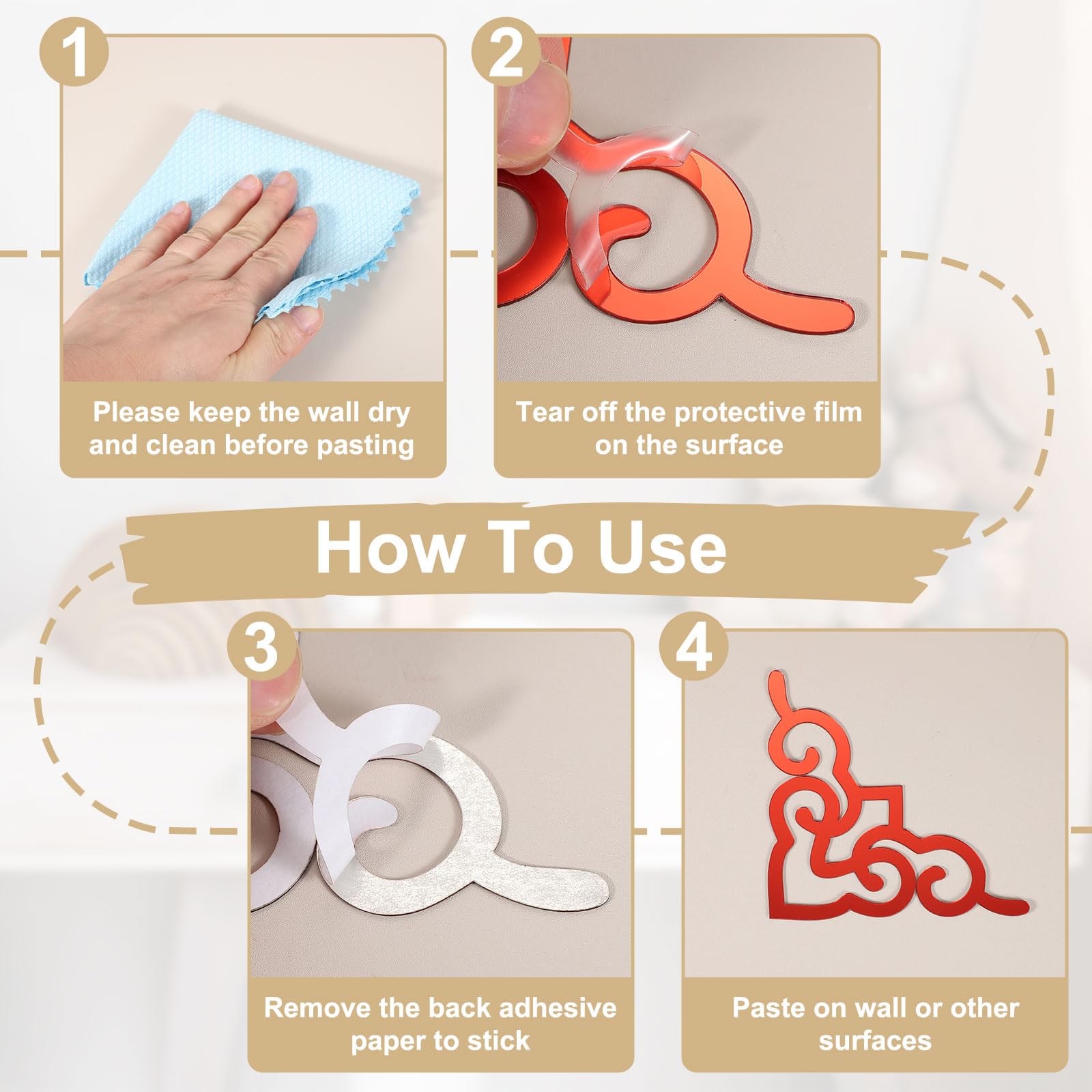 1

Please keep the wall dry and clean before pasting

2

Tear off the protective film on the surface

How To Use

3

Remove the back adhesive paper to stick

4

Paste on wall or other surfaces