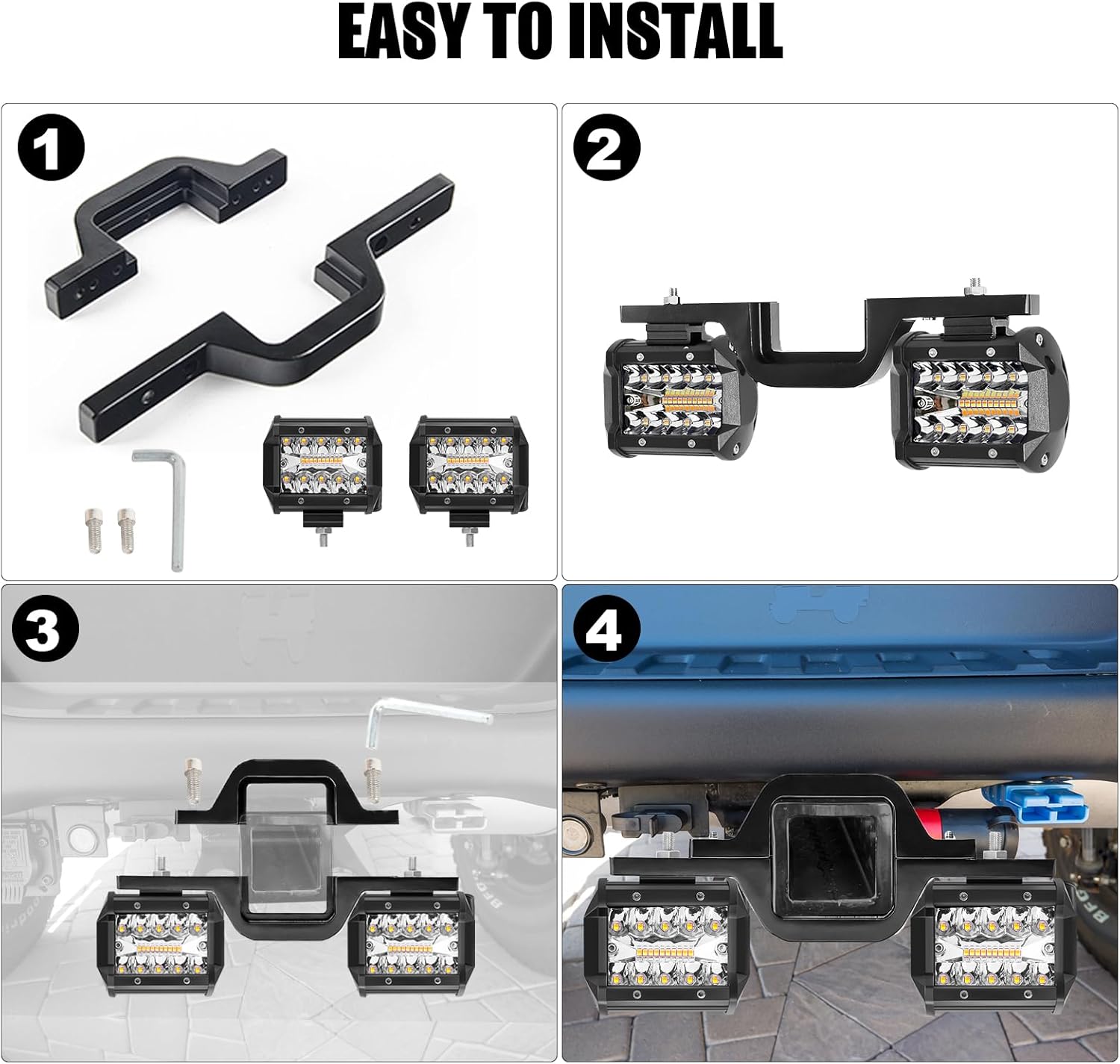 EASY TO INSTALL

1

2

3

4