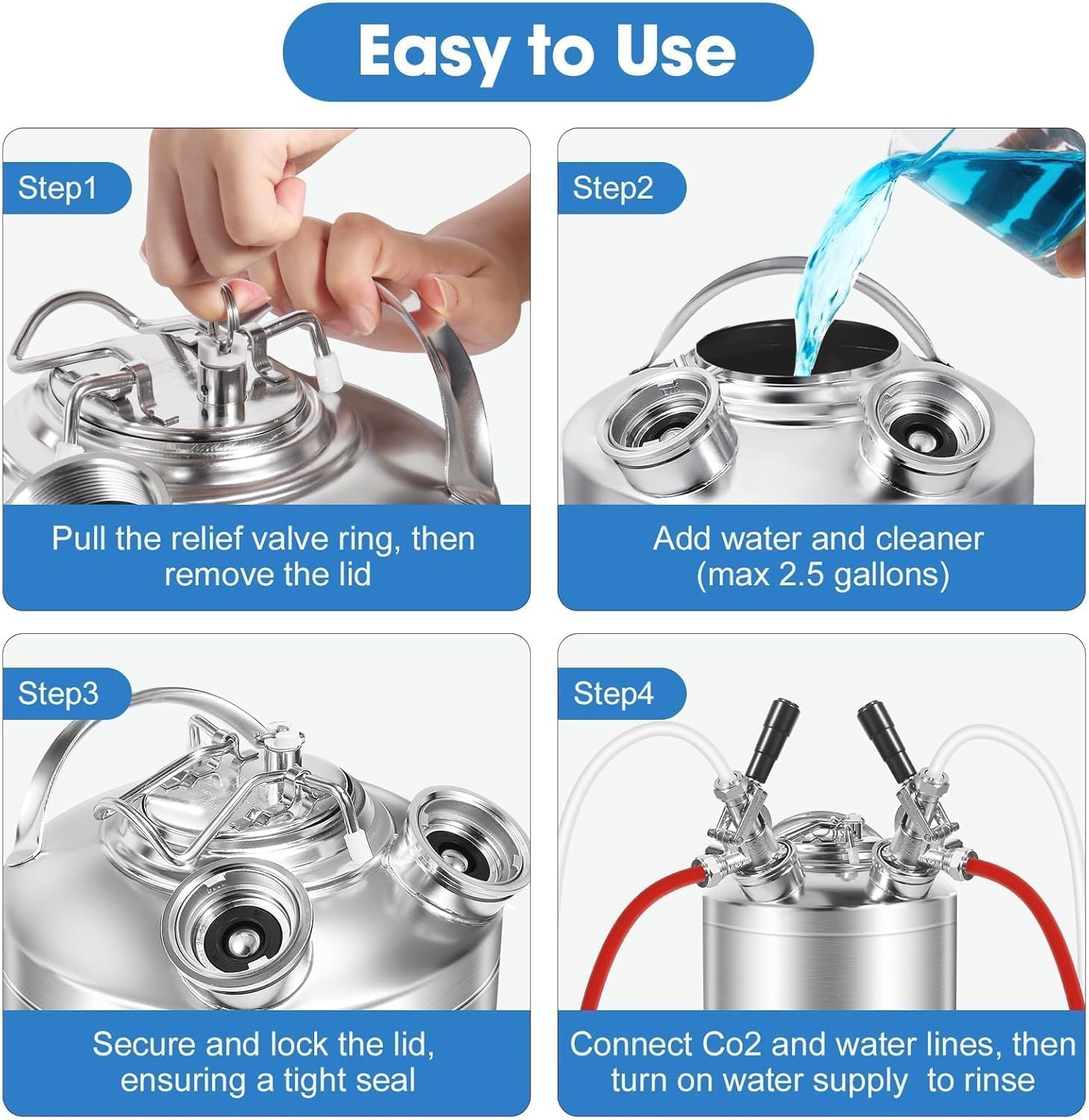 Easy to Use

Step1

Pull the relief valve ring, then remove the lid

Step2

Add water and cleaner (max 2.5 gallons)

Step3

Secure and lock the lid, ensuring a tight seal

Step4

Connect Co2 and water lines, then turn on water supply to rinse