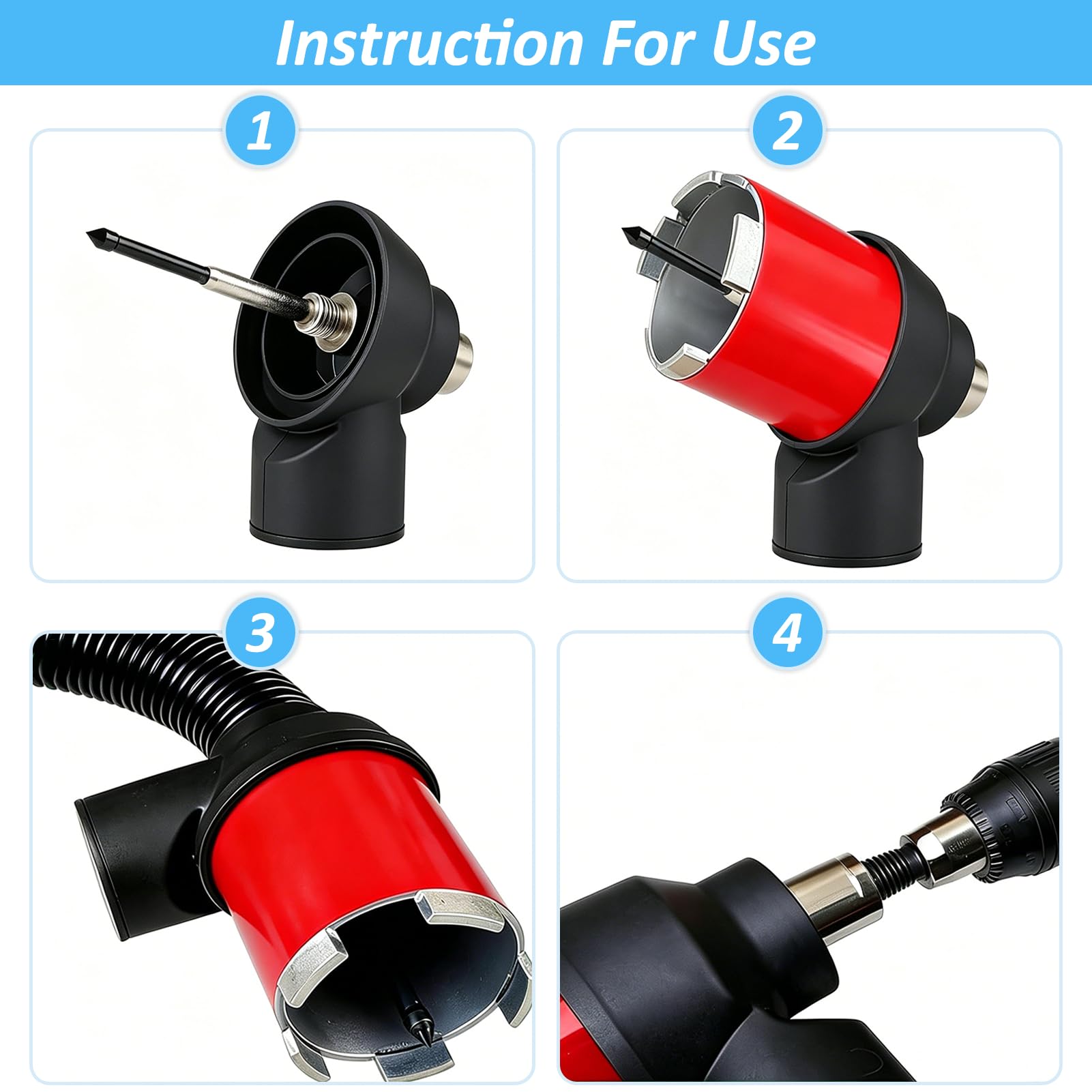 Instruction For Use

1

2

3

4