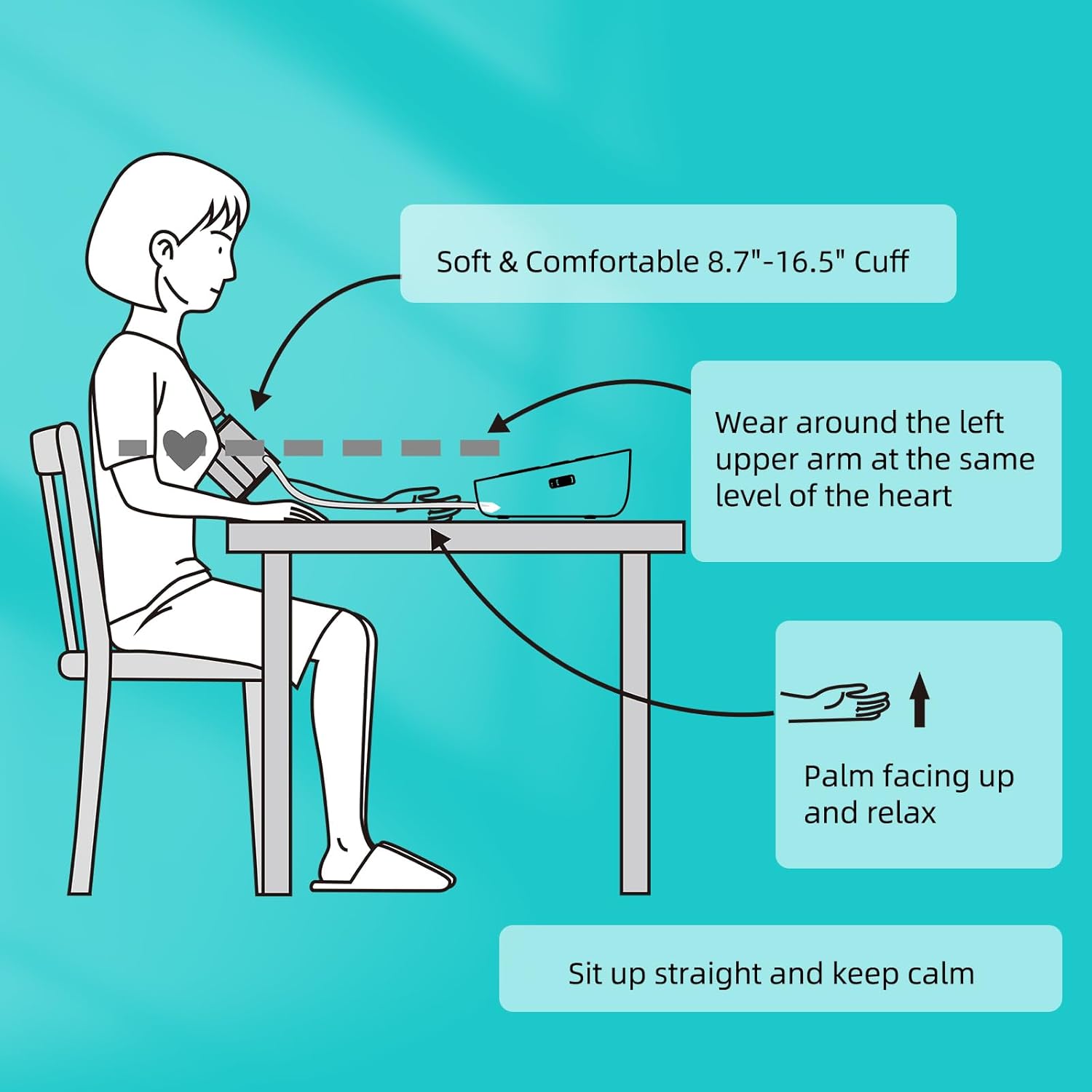 Soft & Comfortable 8.7"-16.5" Cuff

Wear around the left upper arm at the same level of the heart

Palm facing up and relax

Sit up straight and keep calm