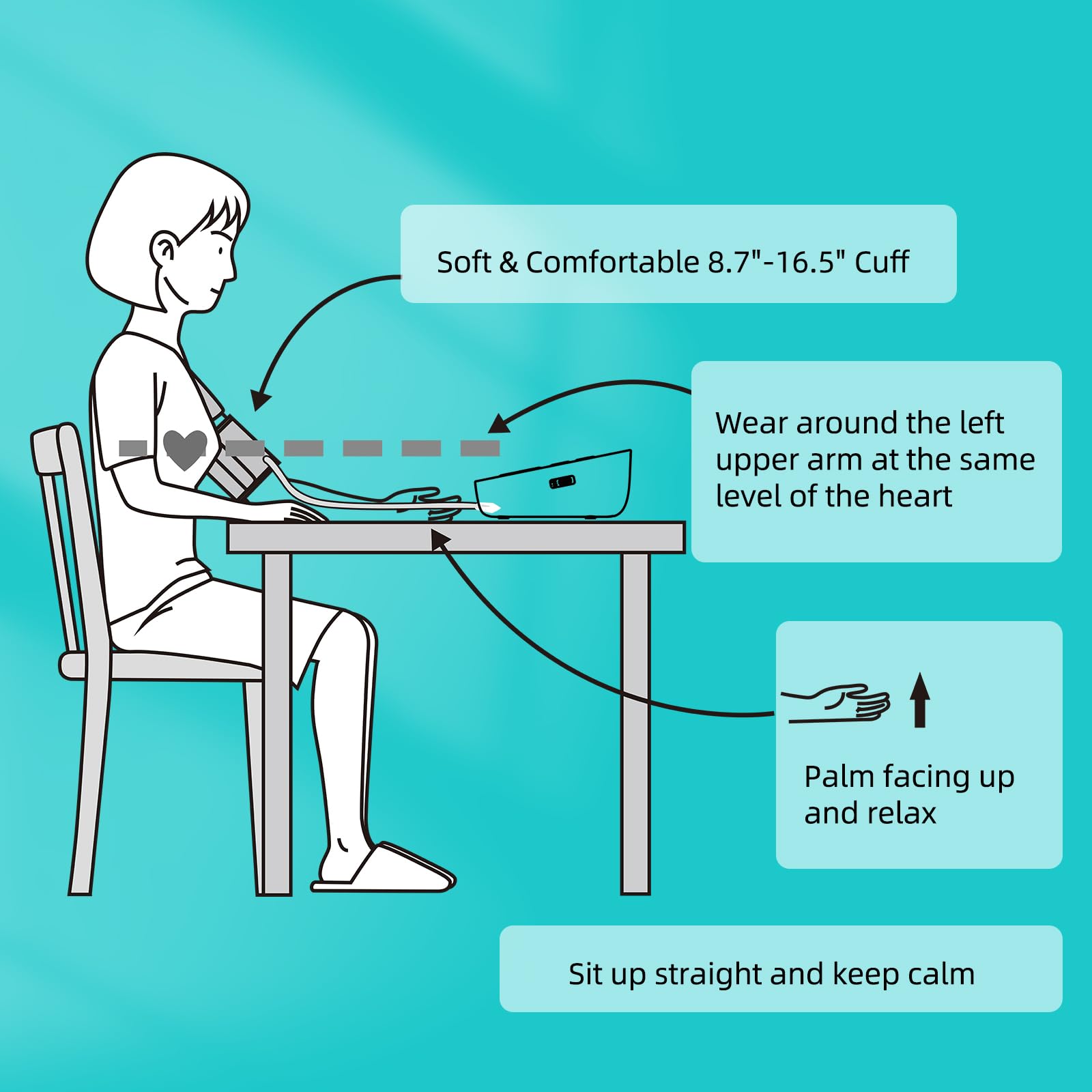 Soft & Comfortable 8.7"-16.5" Cuff

Wear around the left upper arm at the same level of the heart

Palm facing up and relax

Sit up straight and keep calm