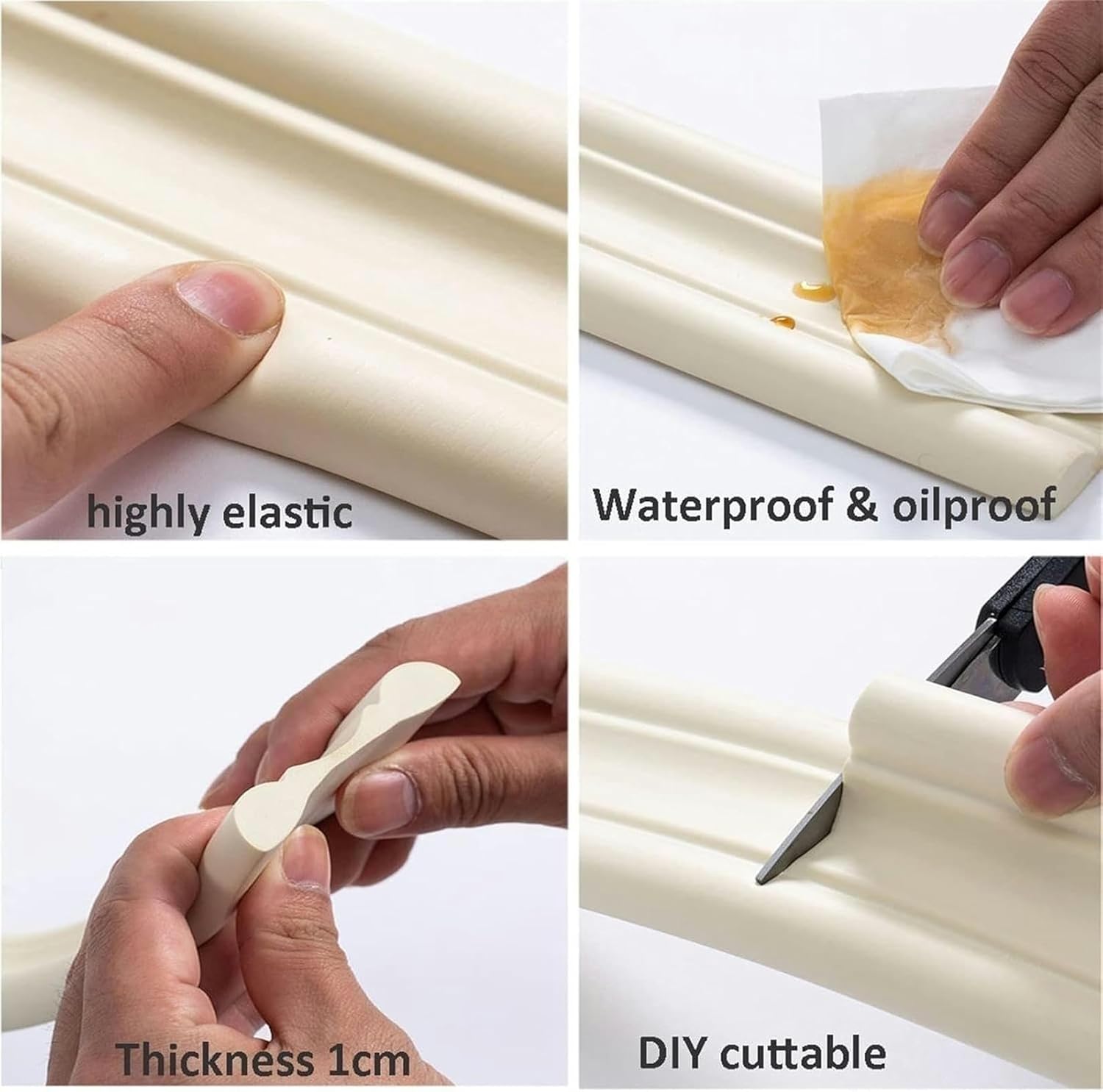 highly elastic

Waterproof & oilproof

Thickness 1cm

DIY cuttable