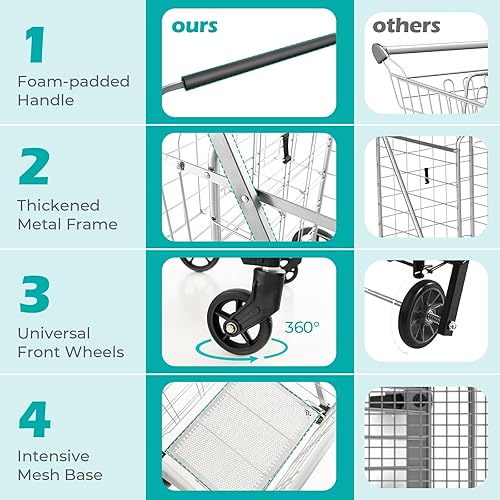 1
Foam-padded Handle

ours

others

2
Thickened Metal Frame

3
Universal Front Wheels

360°

4
Intensive Mesh Base