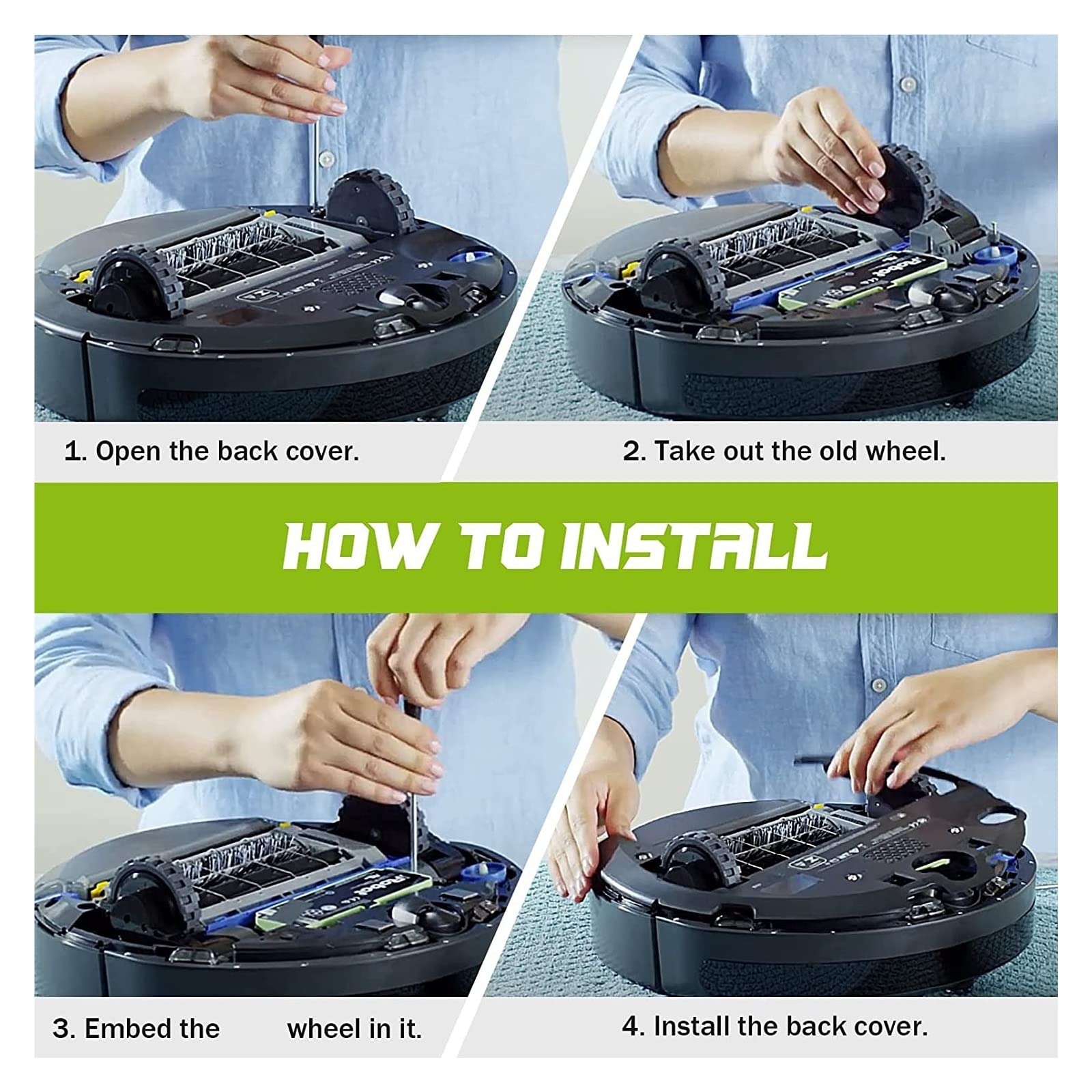 1. Open the back cover.

2. Take out the old wheel.

HOW TO INSTALL

3. Embed the wheel in it.

4. Install the back cover.