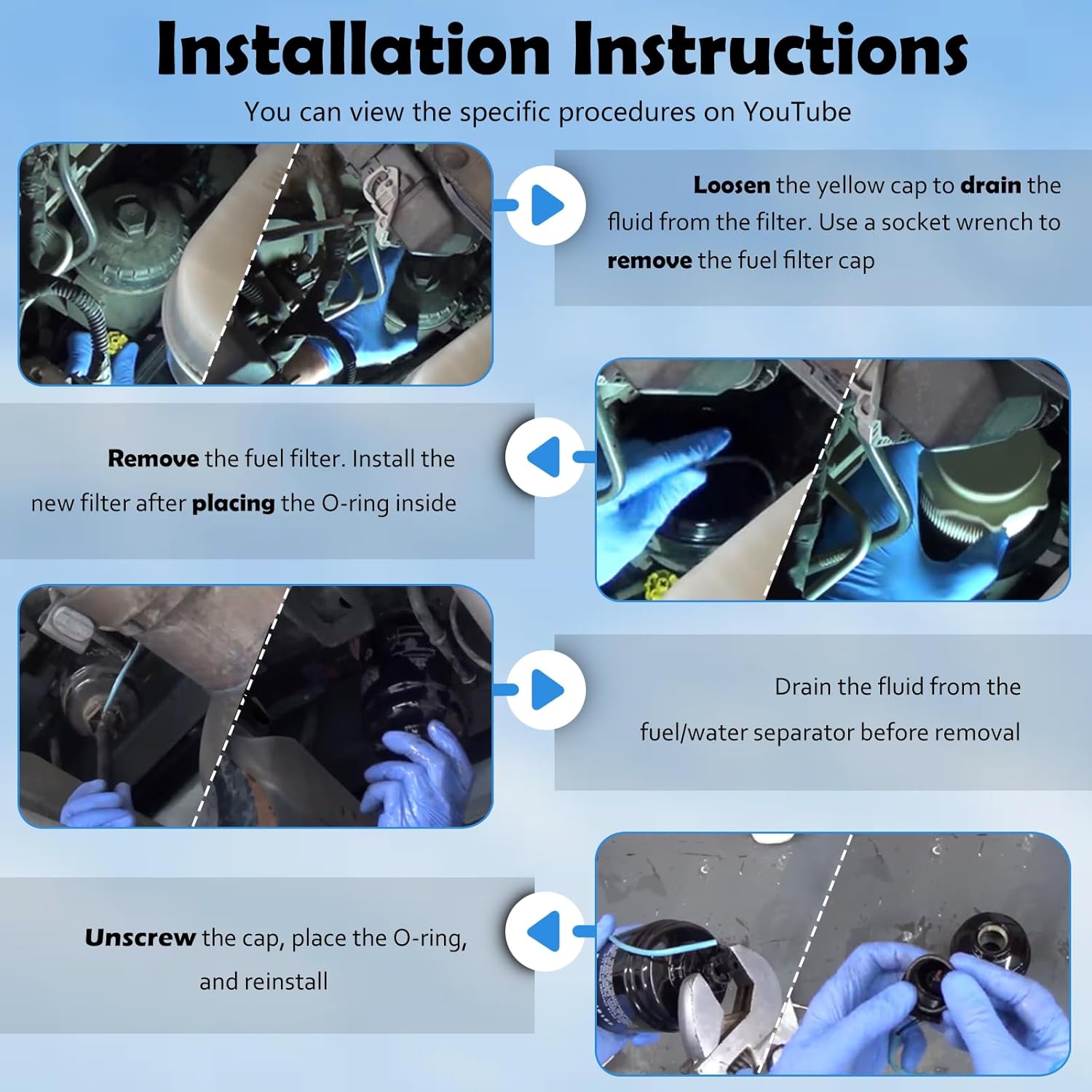 Installation Instructions

You can view the specific procedures on YouTube

Loosen the yellow cap to drain the fluid from the filter. Use a socket wrench to remove the fuel filter cap

Remove the fuel filter. Install the new filter after placing the O-ring inside

Drain the fluid from the fuel/water separator before removal

Unscrew the cap, place the O-ring, and reinstall