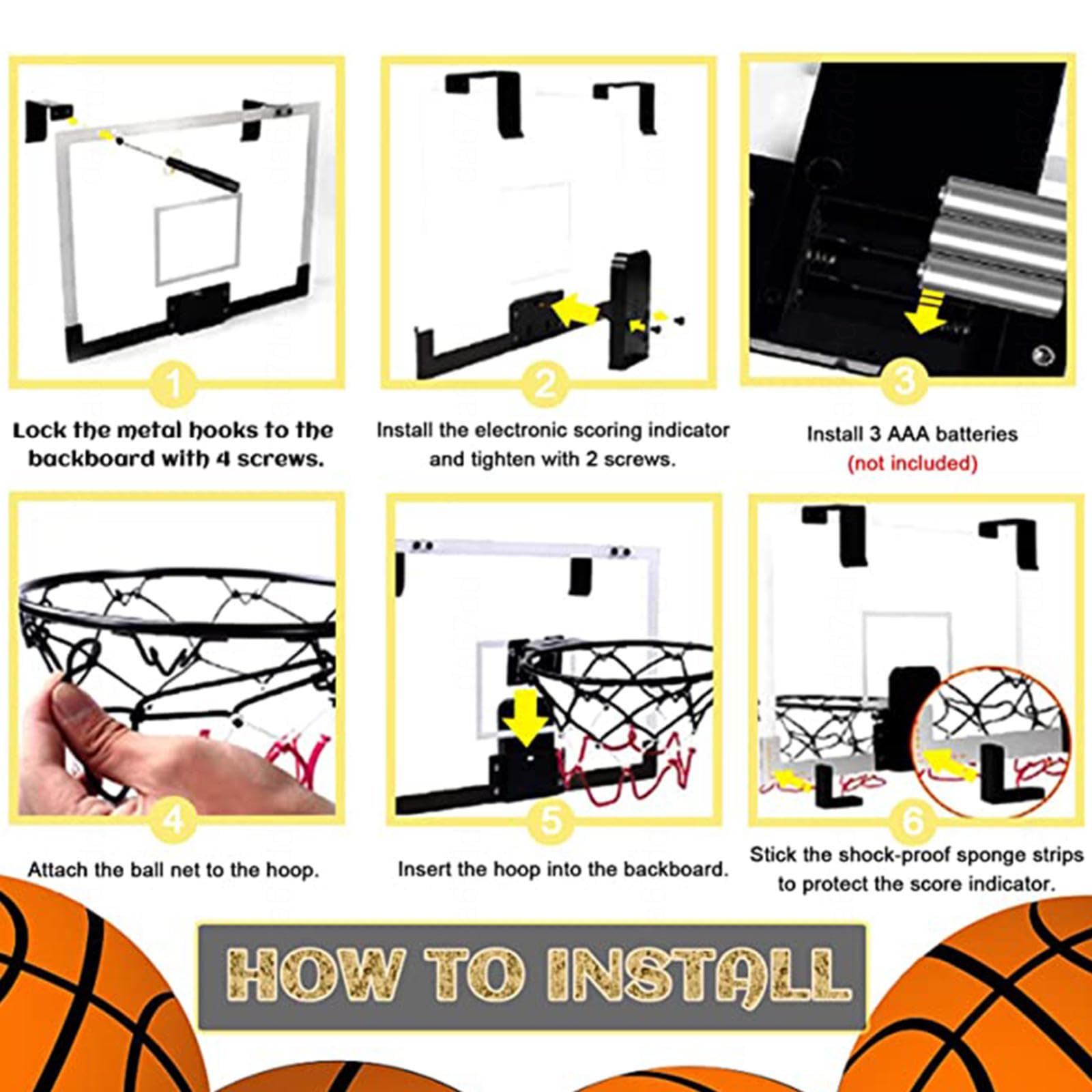 1

Lock the metal hooks to the backboard with 4 screws.

2

Install the electronic scoring indicator and tighten with 2 screws.

3

Install 3 AAA batteries
(not included)

4

Attach the ball net to the hoop.

5

Insert the hoop into the backboard.

6

Stick the shock-proof sponge strips to protect the score indicator.

HOW TO INSTALL