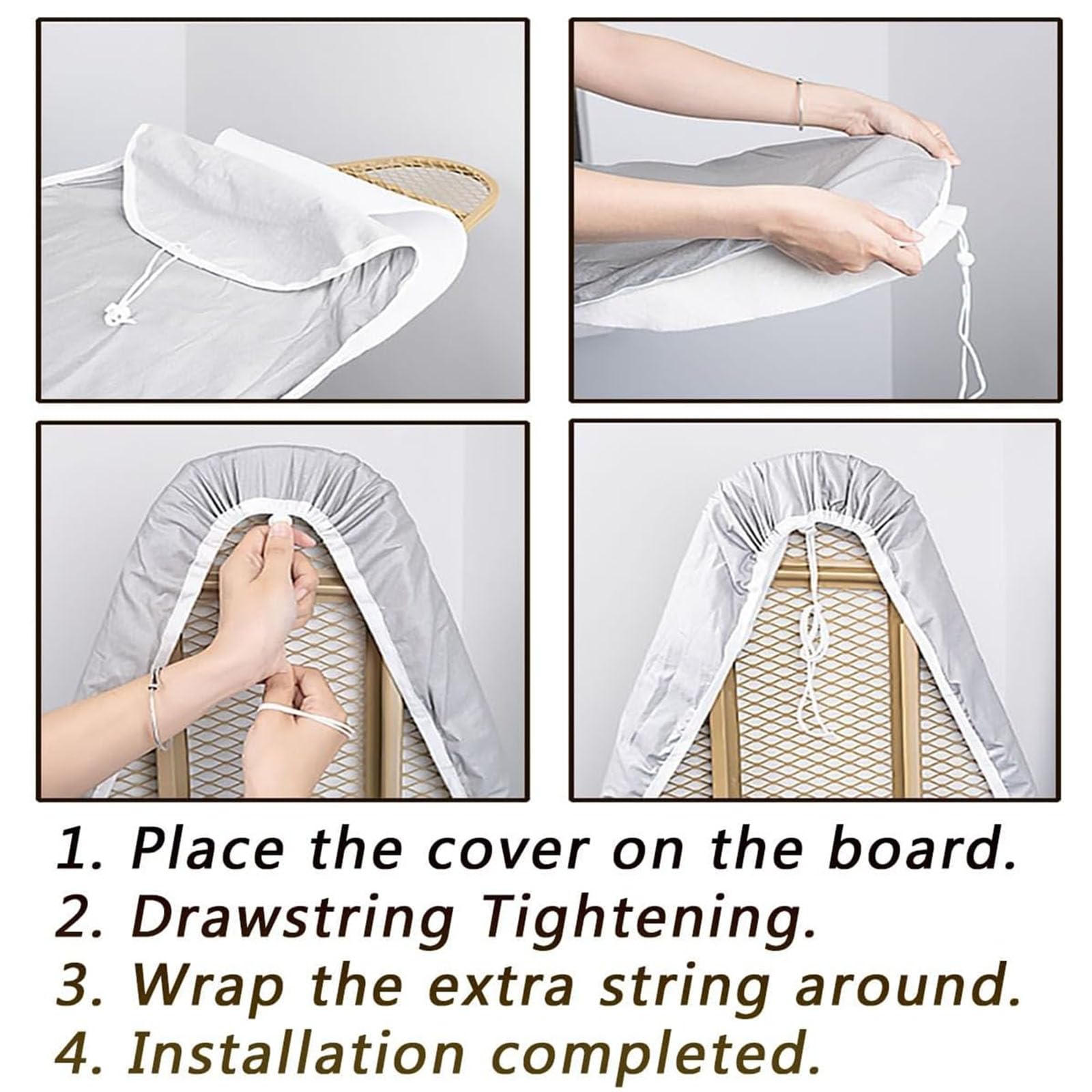 1. Place the cover on the board.
2. Drawstring Tightening.
3. Wrap the extra string around.
4. Installation completed.