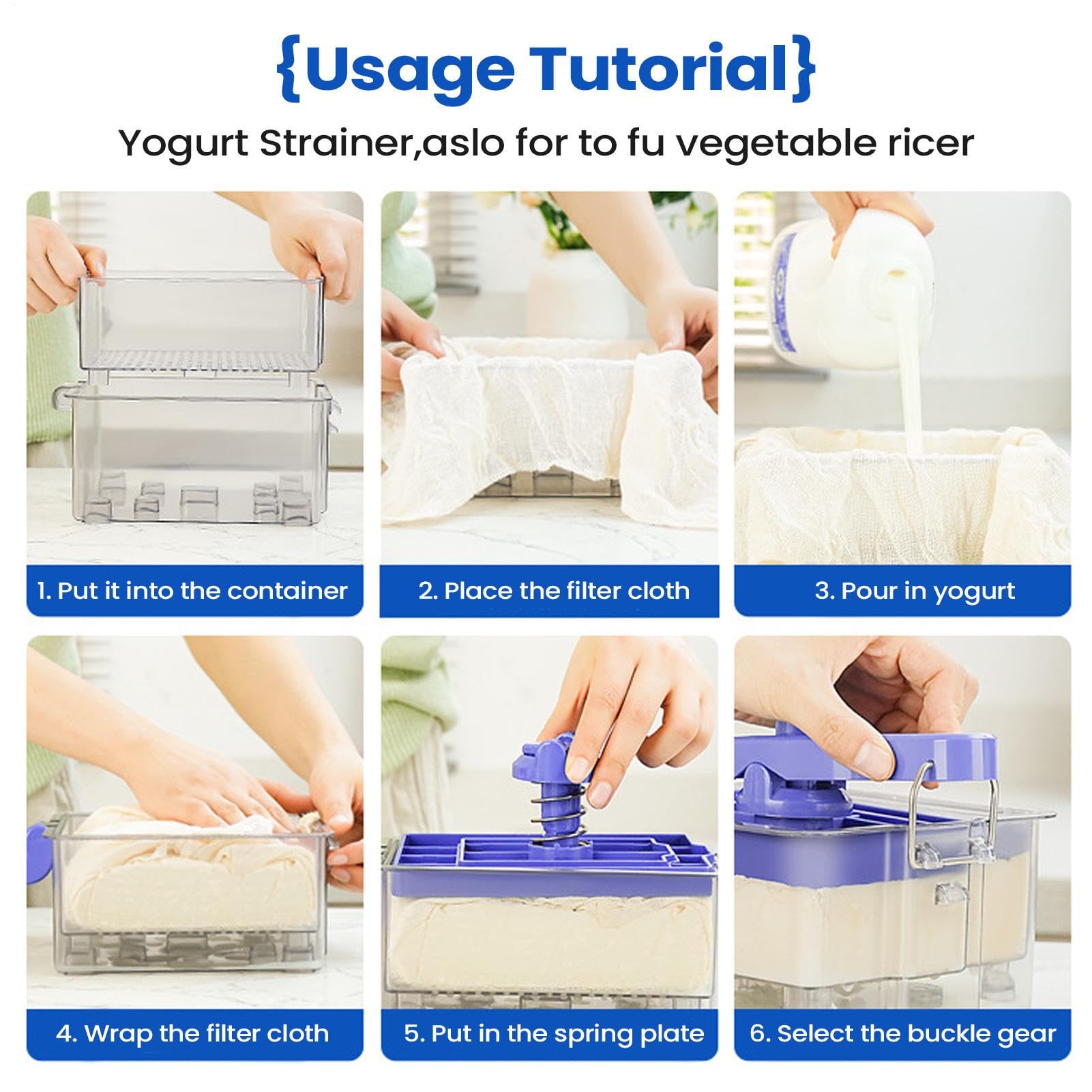 {Usage Tutorial}

Yogurt Strainer,aslo for to fu vegetable ricer

1. Put it into the container

2. Place the filter cloth

3. Pour in yogurt

4. Wrap the filter cloth

5. Put in the spring plate

6. Select the buckle gear