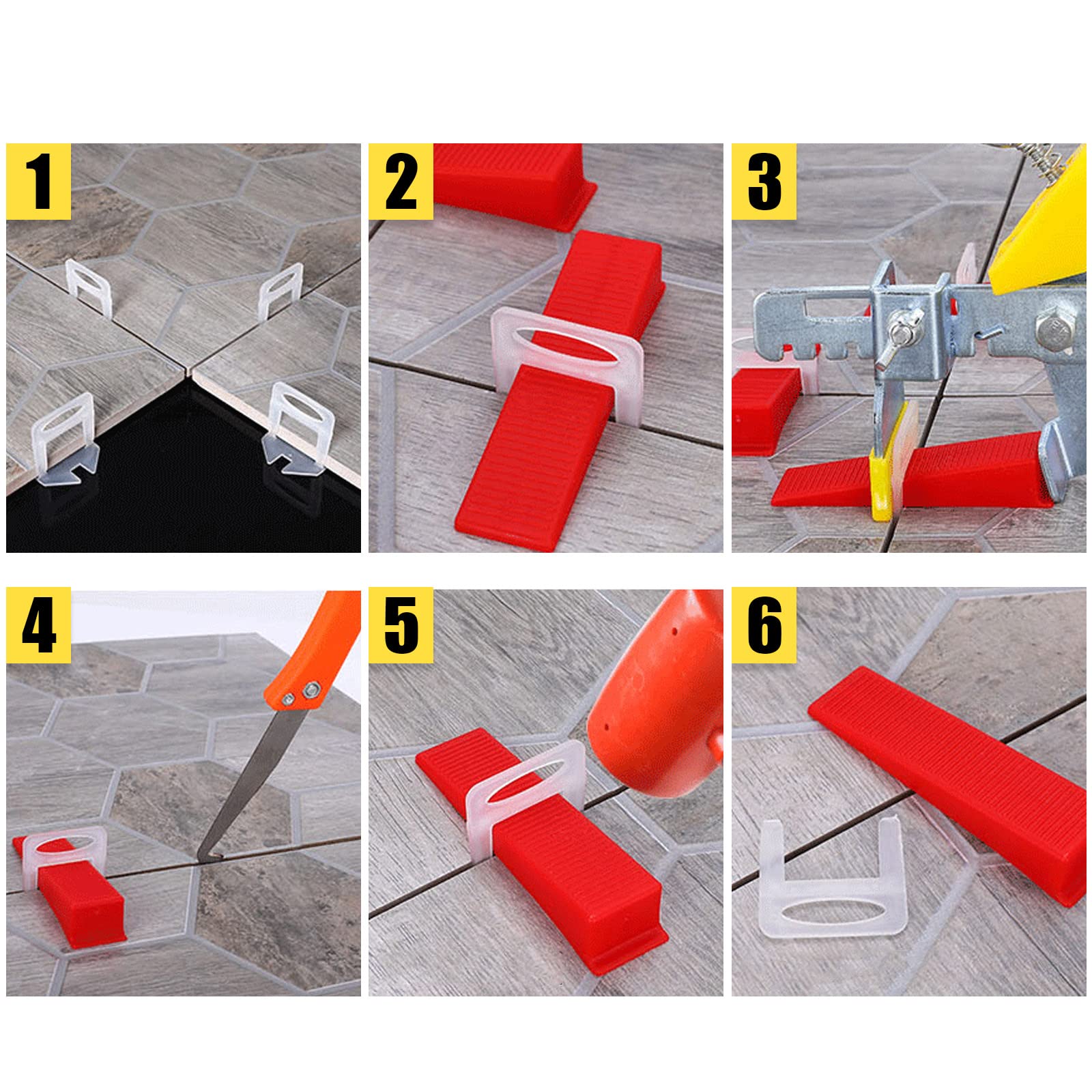 1

2

3

4

5

6