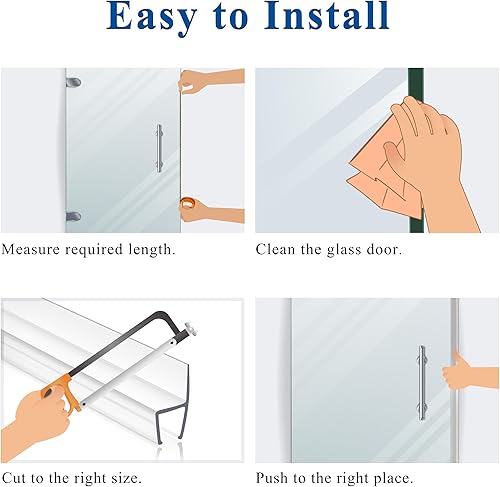 Easy to Install

Measure required length.

Clean the glass door.

Cut to the right size.

Push to the right place.