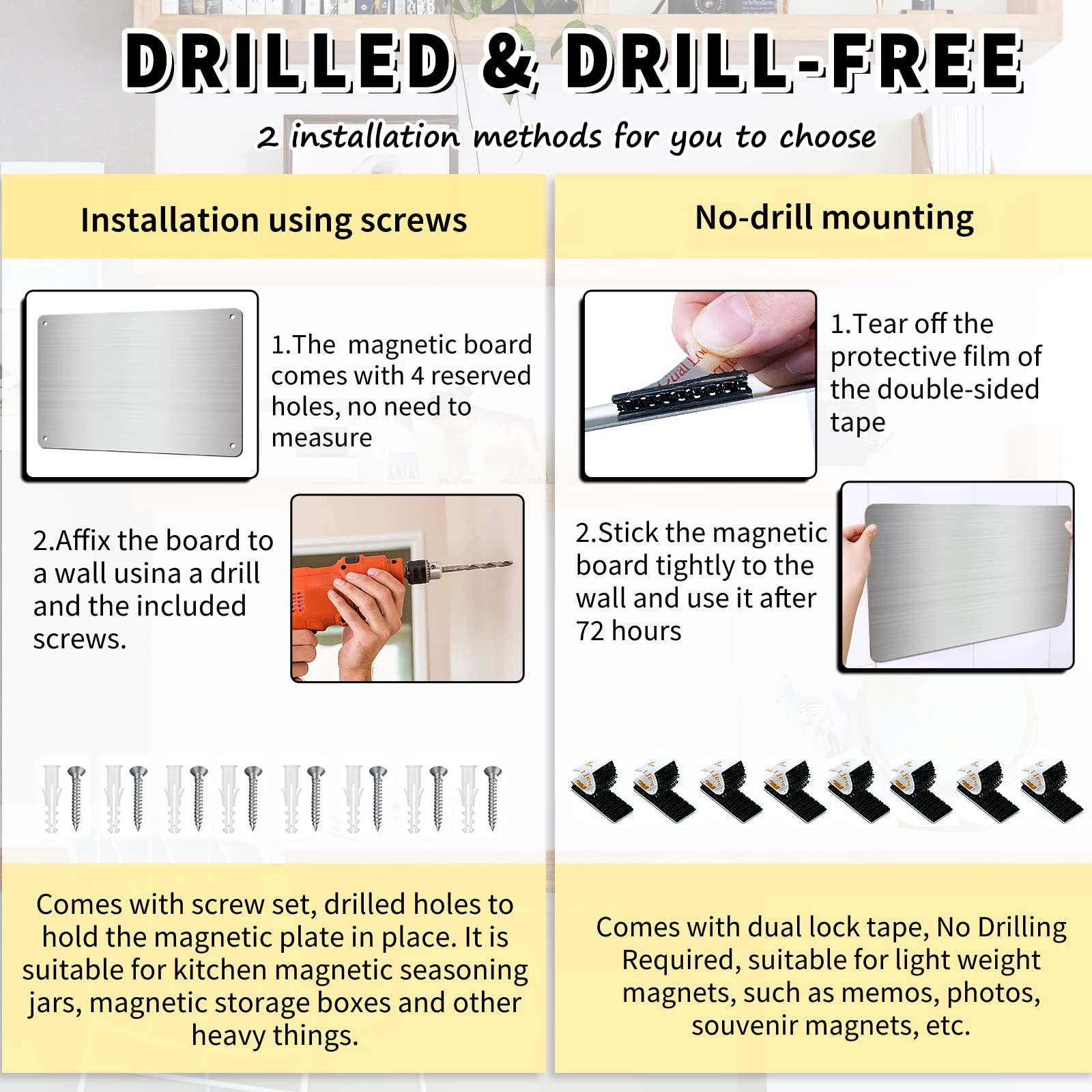 DRILLED & DRILL-FREE

2 installation methods for you to choose

Installation using screws

1.The magnetic board comes with 4 reserved holes, no need to measure

2.Affix the board to a wall usina a drill and the included screws.

Comes with screw set, drilled holes to hold the magnetic plate in place. It is suitable for kitchen magnetic seasoning jars, magnetic storage boxes and other heavy things.

No-drill mounting

1.Tear off the protective film of the double-sided tape

2.Stick the magnetic board tightly to the wall and use it after 72 hours

Comes with dual lock tape, No Drilling Required, suitable for light weight magnets, such as memos, photos, souvenir magnets, etc.