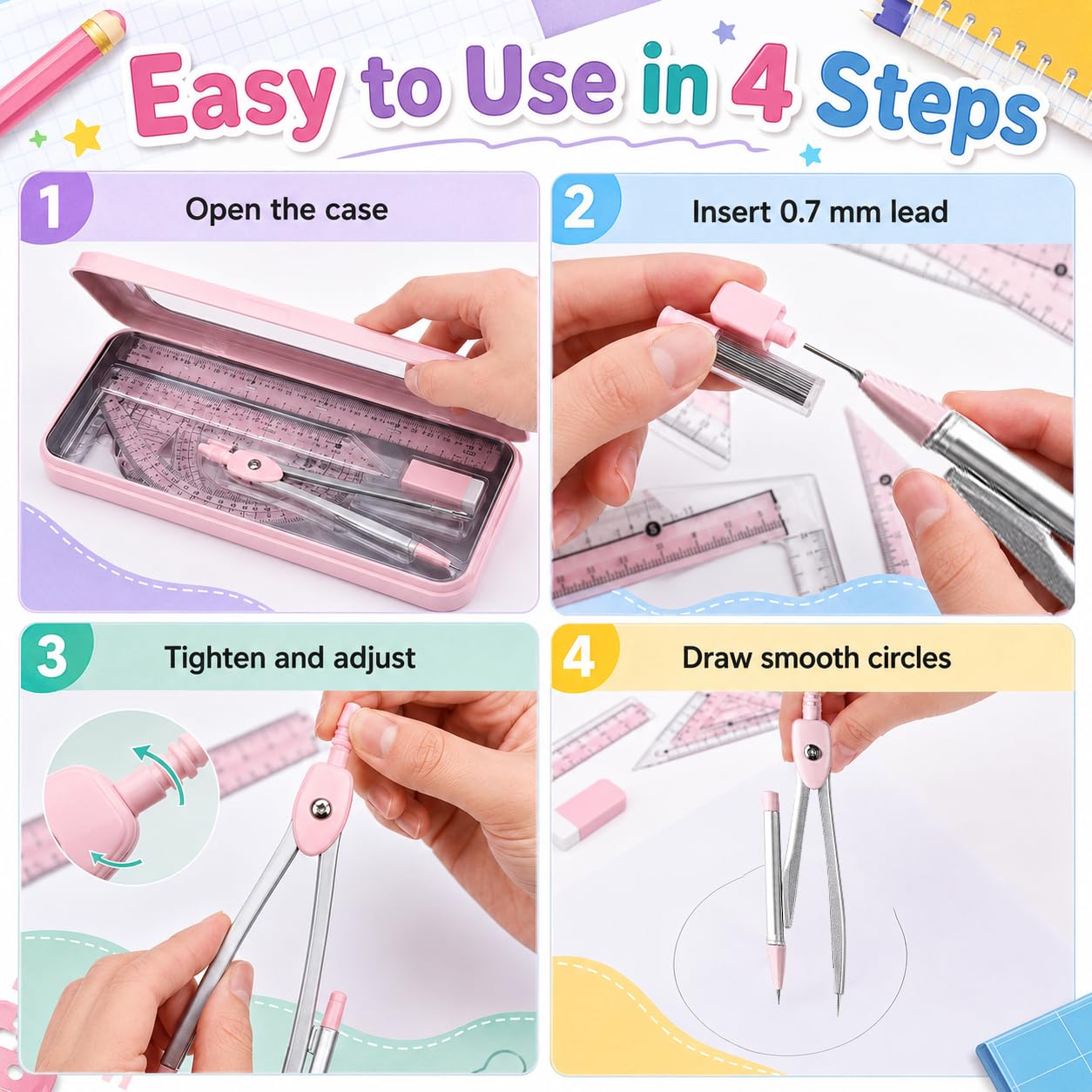 Easy to Use in 4 Steps

1 Open the case

2 Insert 0.7 mm lead

3 Tighten and adjust

4 Draw smooth circles