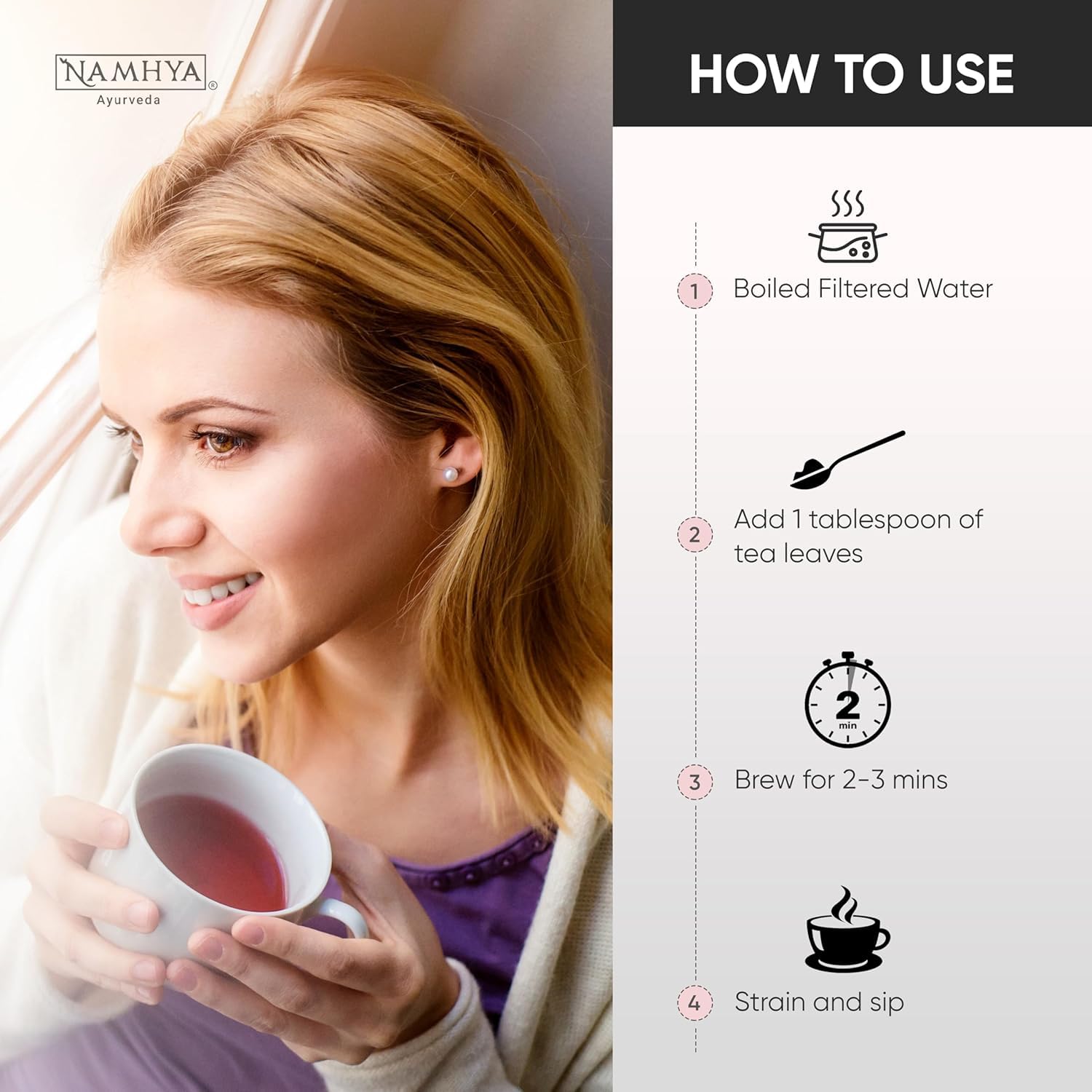 NAMHYA®
Ayurveda

HOW TO USE

1 Boiled Filtered Water

2 Add 1 tablespoon of tea leaves

2 min

3 Brew for 2-3 mins

4 Strain and sip