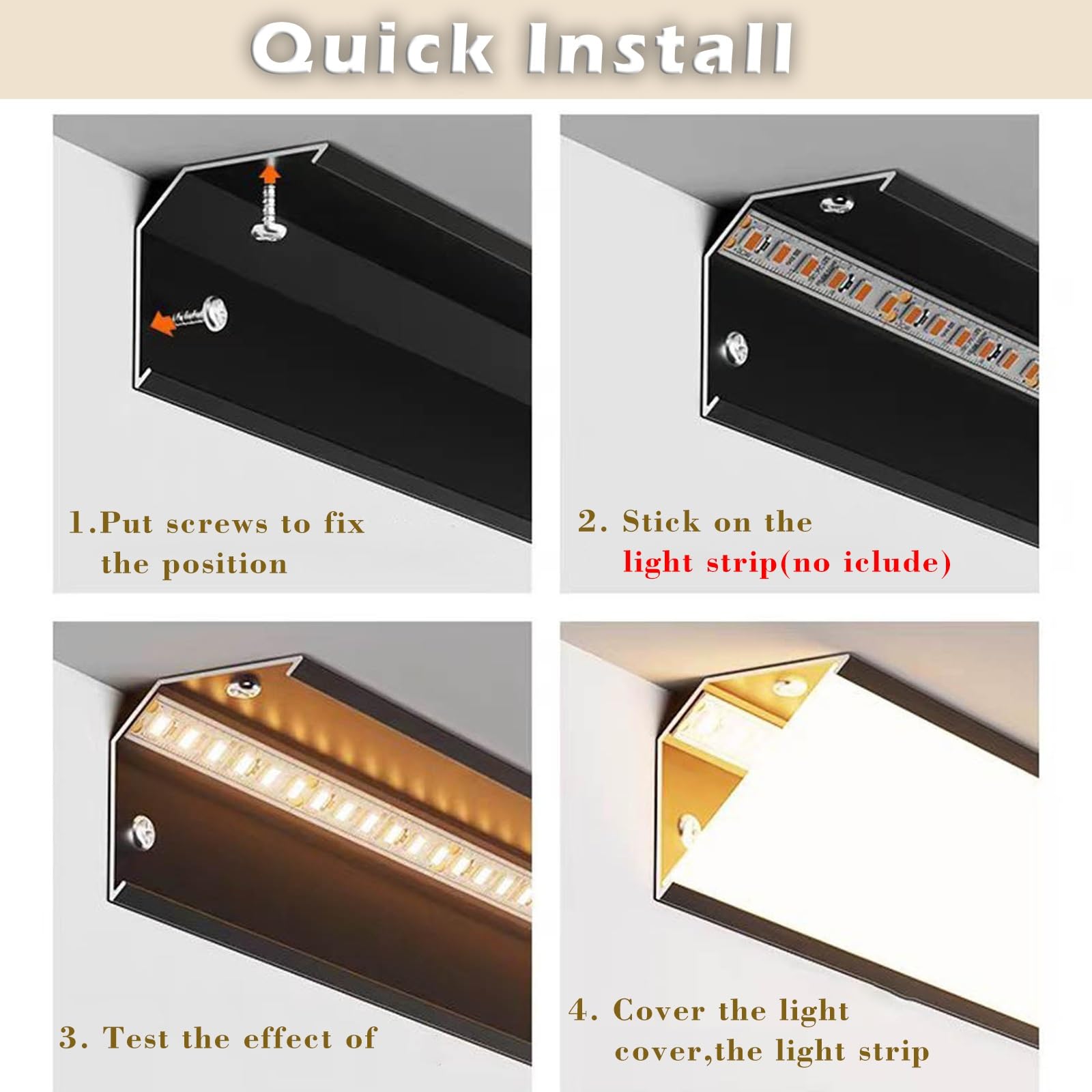 Quick Install

1.Put screws to fix the position

2. Stick on the light strip(no iclude)

3. Test the effect of

4. Cover the light cover,the light strip