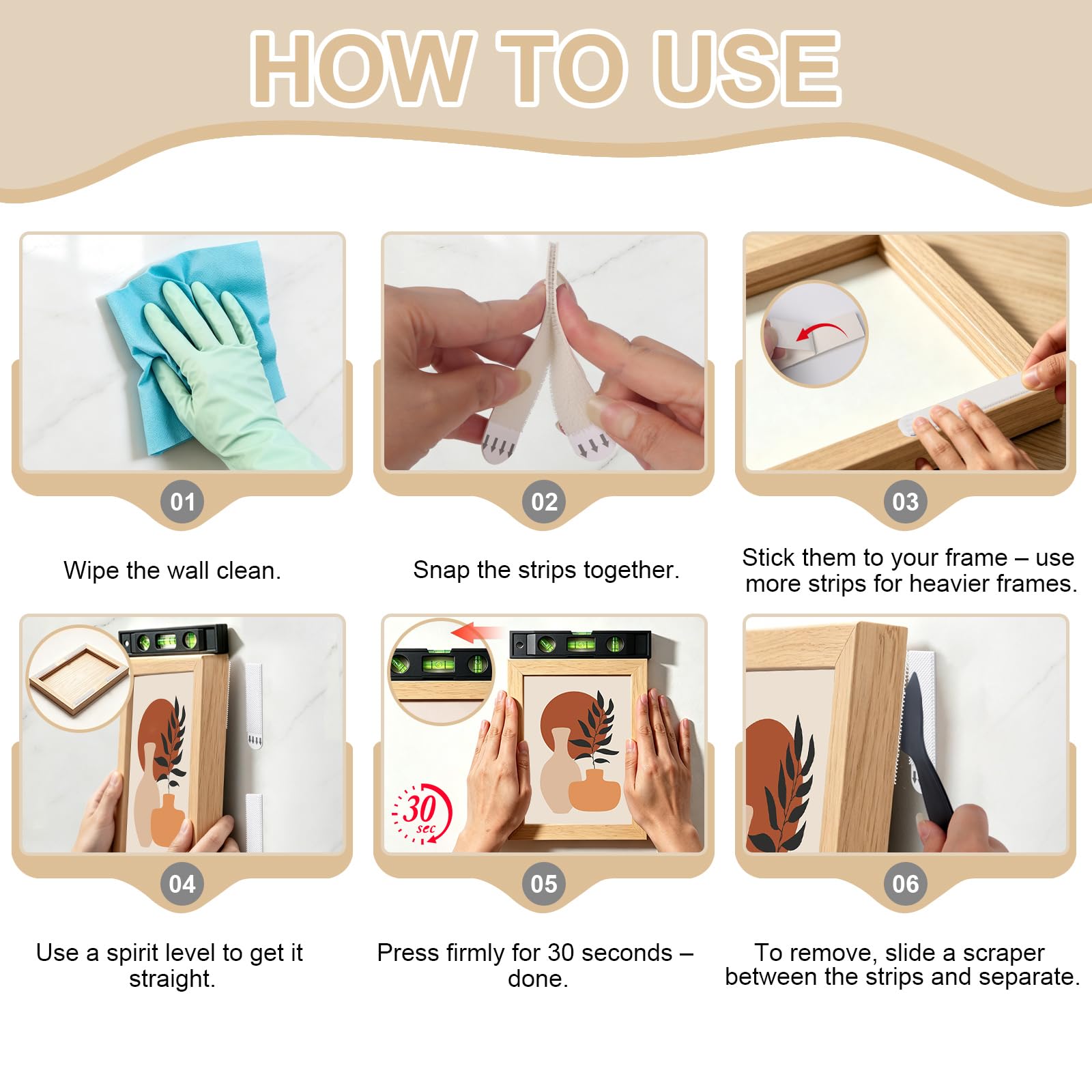 HOW TO USE

01

Wipe the wall clean.

02

Snap the strips together.

03

Stick them to your frame – use more strips for heavier frames.

04

Use a spirit level to get it straight.

30 sec

05

Press firmly for 30 seconds – done.

06

To remove, slide a scraper between the strips and separate.