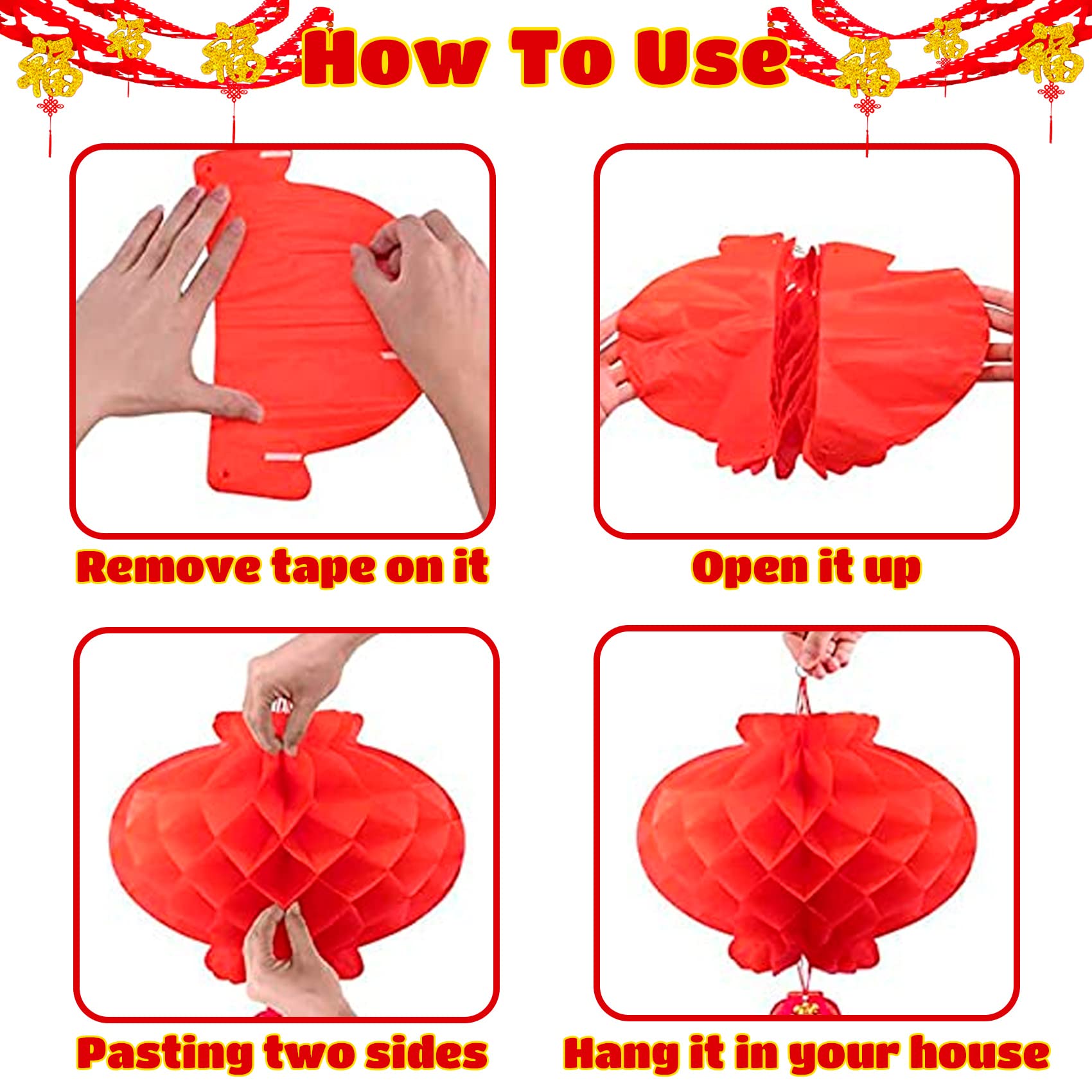 福 福 福 How To Use 福 福 福

Remove tape on it

Open it up

Pasting two sides

Hang it in your house