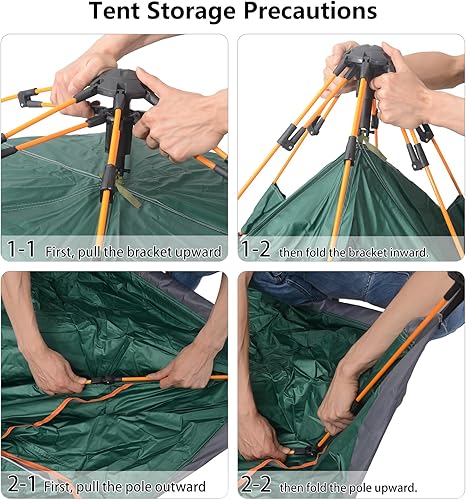 Tent Storage Precautions

1-1 First, pull the bracket upward

1-2 then fold the bracket inward.

2-1 First, pull the pole outward

2-2 then fold the pole upward.