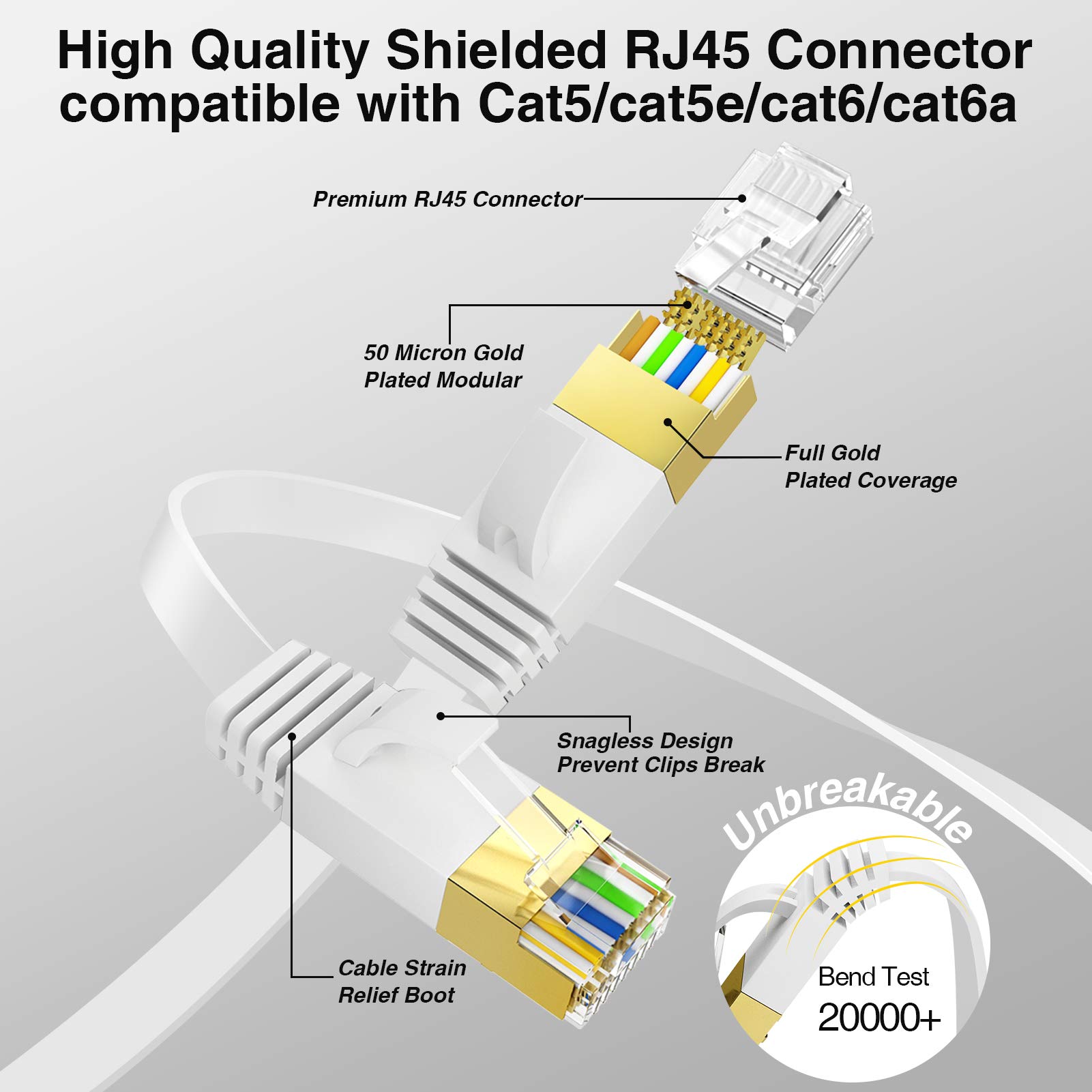 High Quality Shielded RJ45 Connector compatible with Cat5/cat5e/cat6/cat6a

Premium RJ45 Connector

50 Micron Gold Plated Modular

Full Gold Plated Coverage

Snagless Design Prevent Clips Break

Cable Strain Relief Boot

Unbreakable

Bend Test 20000+