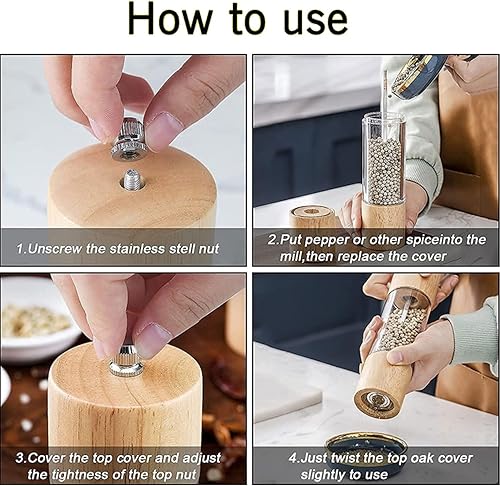 How to use

1.Unscrew the stainless stell nut

2.Put pepper or other spiceinto the mill,then replace the cover

3.Cover the top cover and adjust the tightness of the top nut

4.Just twist the top oak cover slightly to use