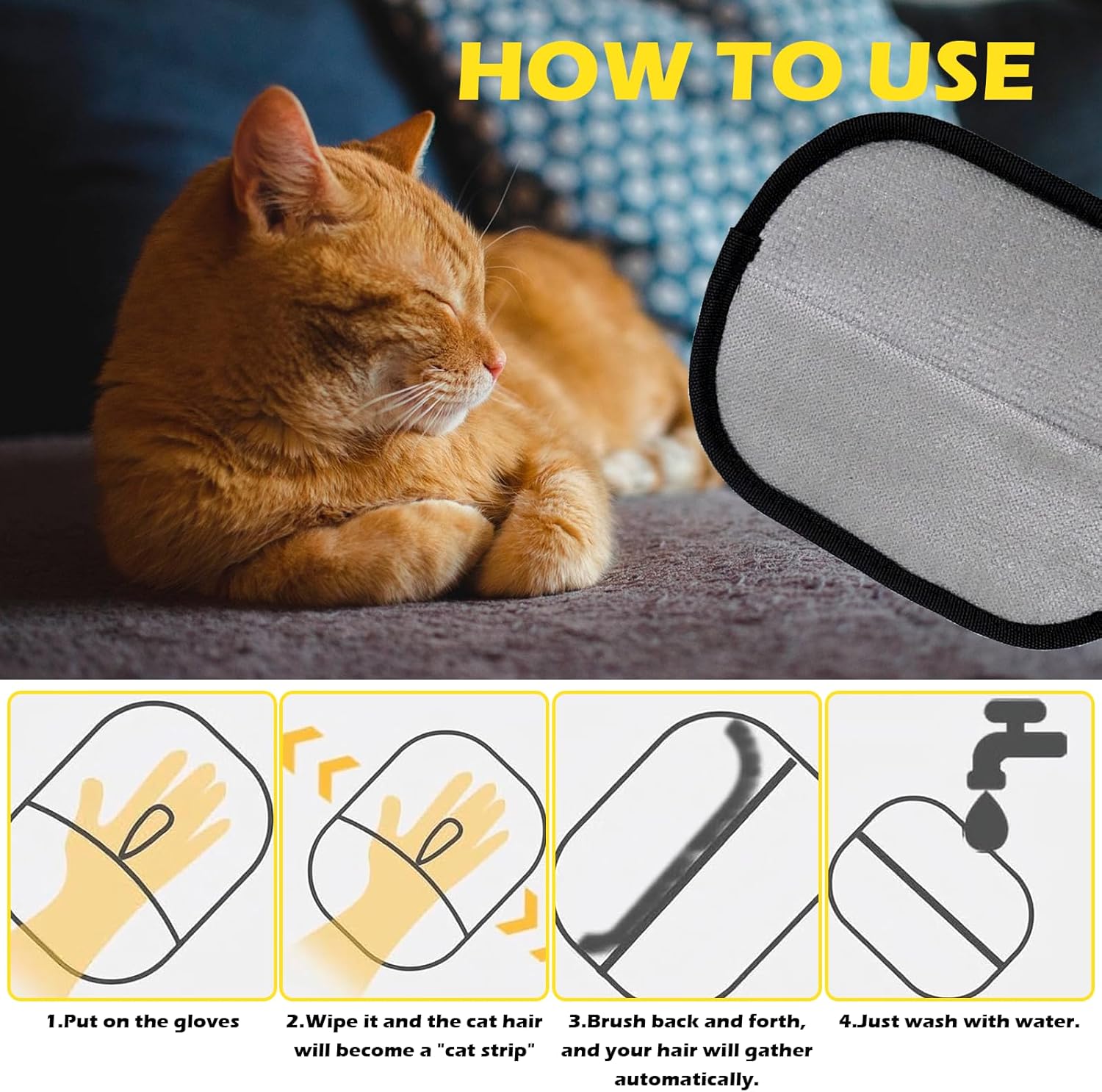 HOW TO USE

1.Put on the gloves

2.Wipe it and the cat hair will become a "cat strip"

3.Brush back and forth, and your hair will gather automatically.

4.Just wash with water.