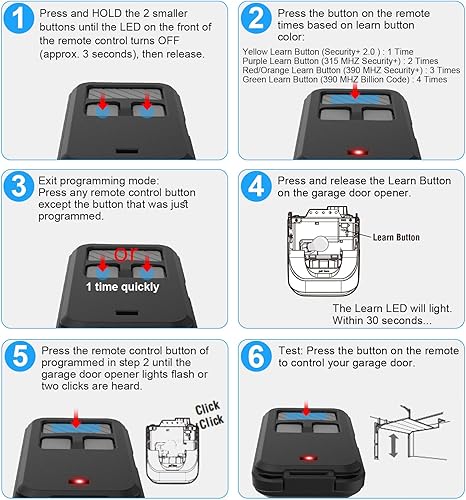 1

Press and HOLD the 2 smaller buttons until the LED on the front of the remote control turns OFF (approx. 3 seconds), then release.

2

Press the button on the remote times based on learn button color:

Yellow Learn Button (Security+ 2.0 ) : 1 Time
Purple Learn Button (315 MHZ Security+) : 2 Times
Red/Orange Learn Button (390 MHZ Security+) : 3 Times
Green Learn Button (390 MHZ Billion Code) : 4 Times

3

Exit programming mode:
Press any remote control button except the button that was just programmed.

or

1 time quickly

4

Press and release the Learn Button on the garage door opener.

Learn Button

The Learn LED will light. Within 30 seconds...

5

Press the remote control button of programmed in step 2 until the garage door opener lights flash or two clicks are heard.

Click
Click

6

Test: Press the button on the remote to control your garage door.