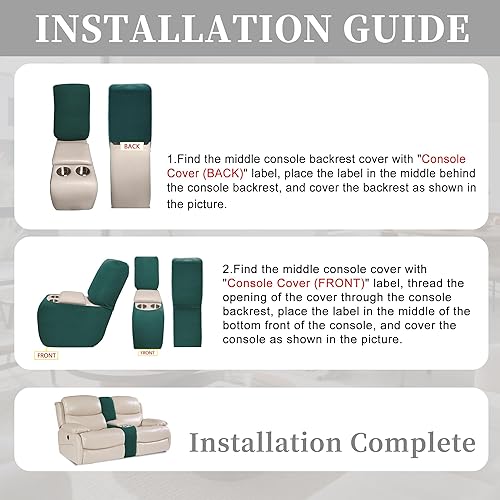 INSTALLATION GUIDE

BACK

1.Find the middle console backrest cover with "Console Cover (BACK)" label, place the label in the middle behind the console backrest, and cover the backrest as shown in the picture.

FRONT

FRONT

2.Find the middle console cover with "Console Cover (FRONT)" label, thread the opening of the cover through the console backrest, place the label in the middle of the bottom front of the console, and cover the console as shown in the picture.

Installation Complete