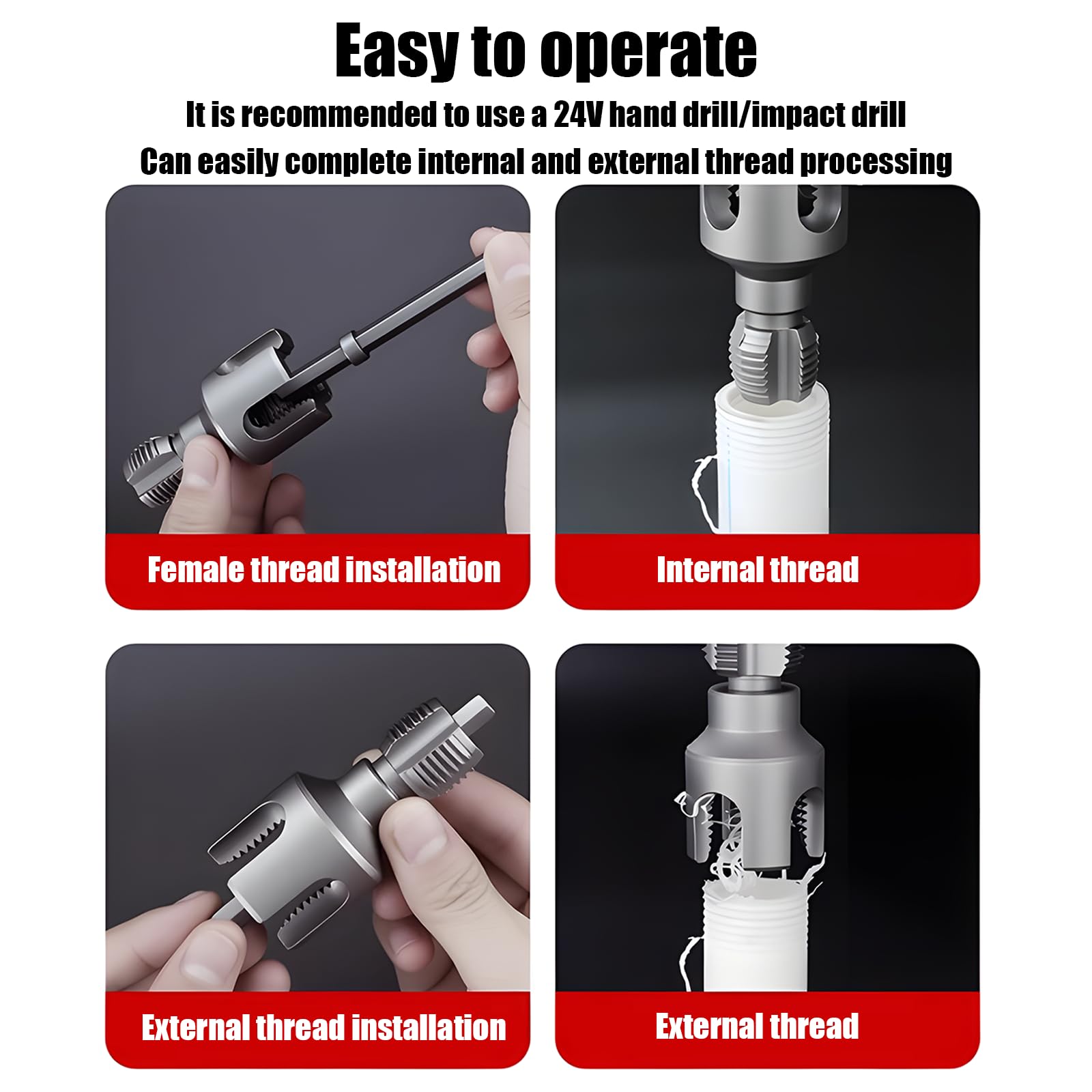 Easy to operate

It is recommended to use a 24V hand drill/impact drill

Can easily complete internal and external thread processing

Female thread installation

Internal thread

External thread installation

External thread