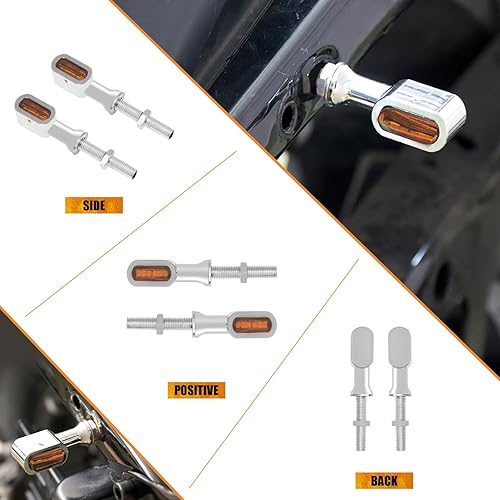 SIDE

POSITIVE

BACK